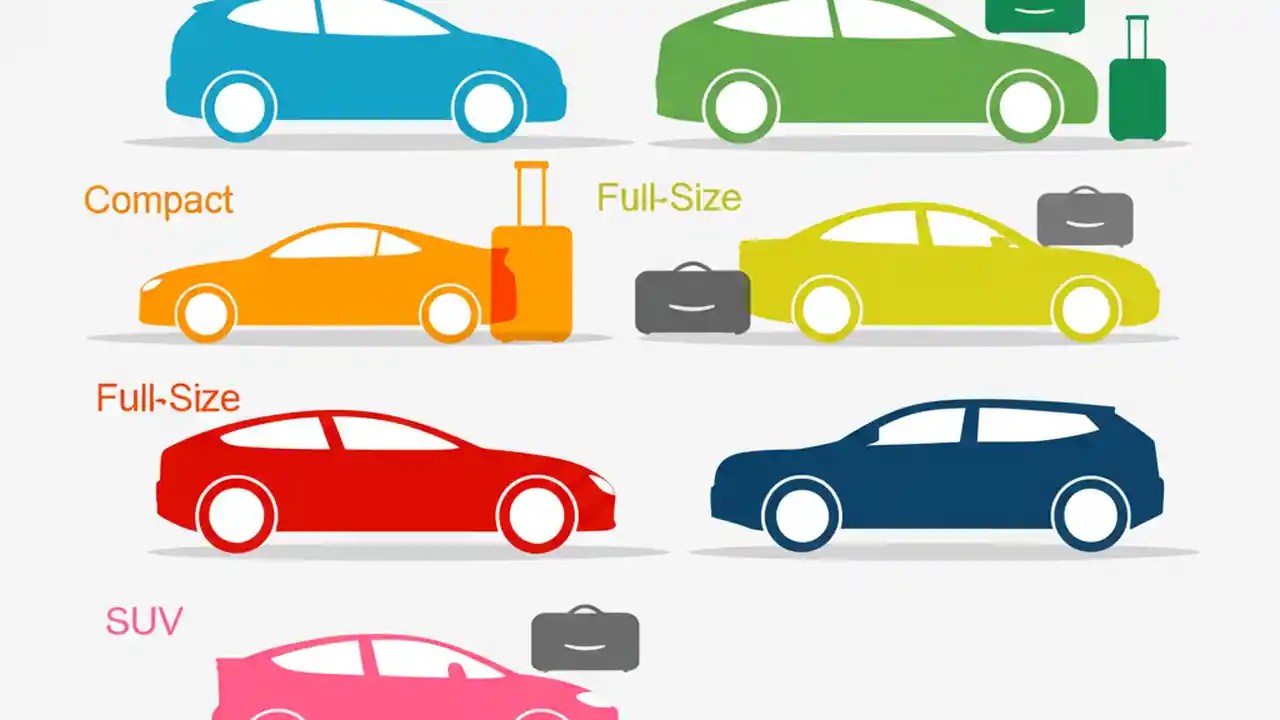 Compact

Full-Size

Full-Size

SUV