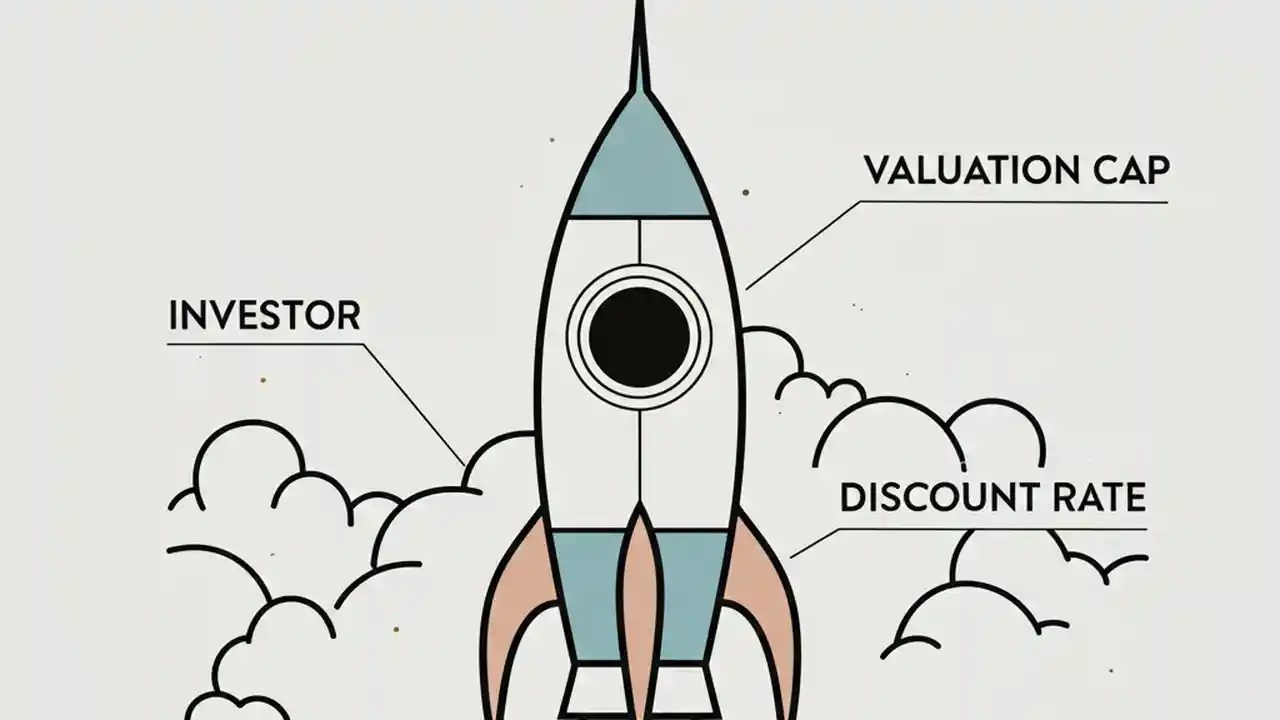 VALUATION CAP

INVESTOR

DISCOUNT RATE