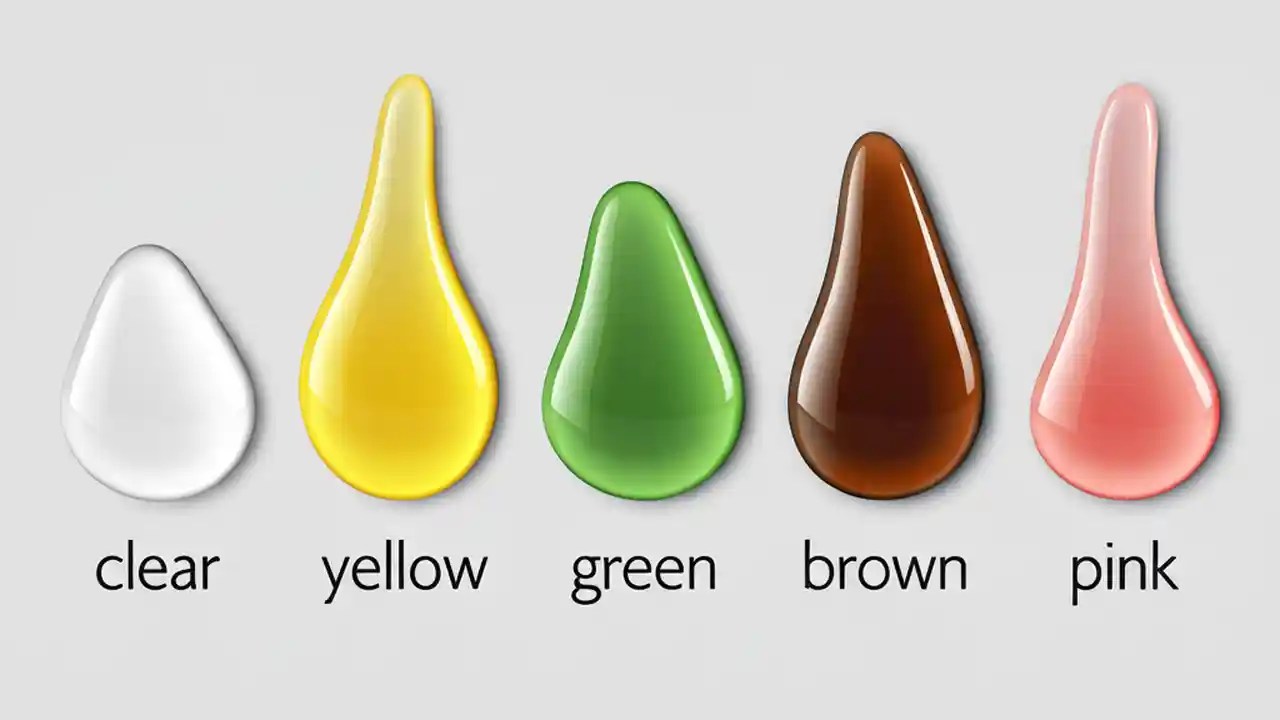 clear yellow green brown pink