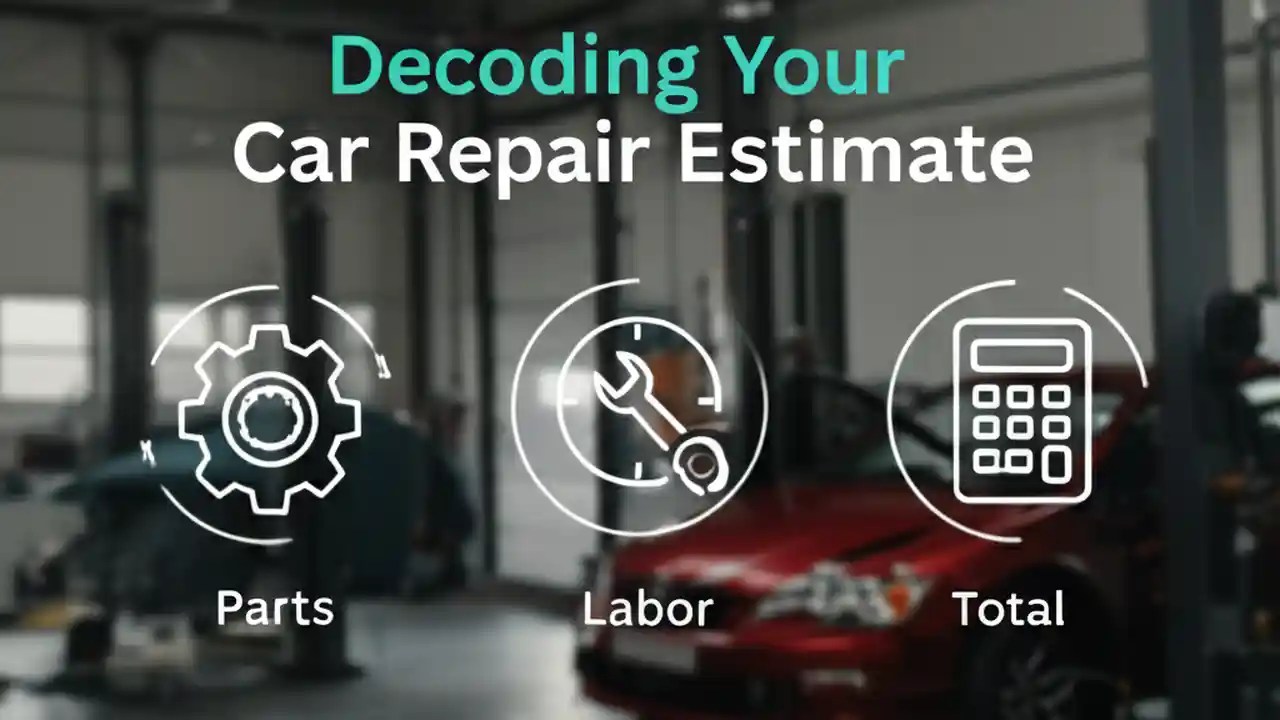 Decoding Your
Car Repair Estimate

Parts

Labor

Total