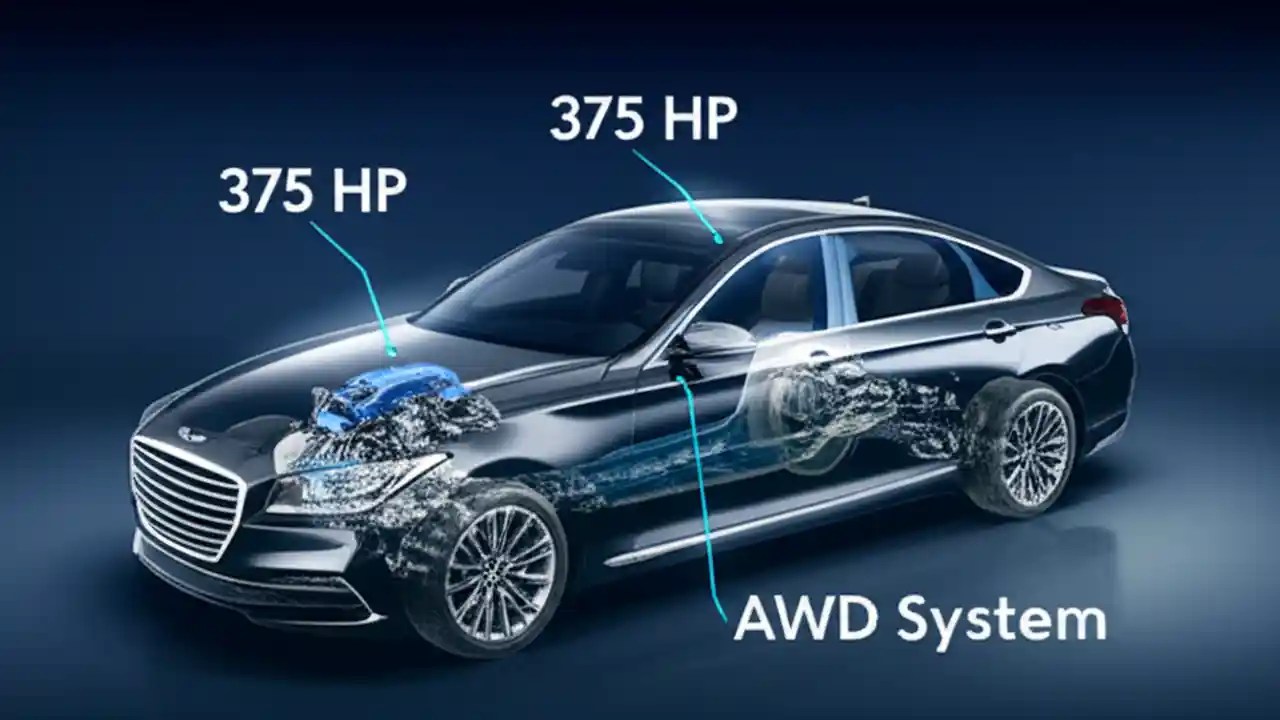 375 HP

375 HP

AWD System