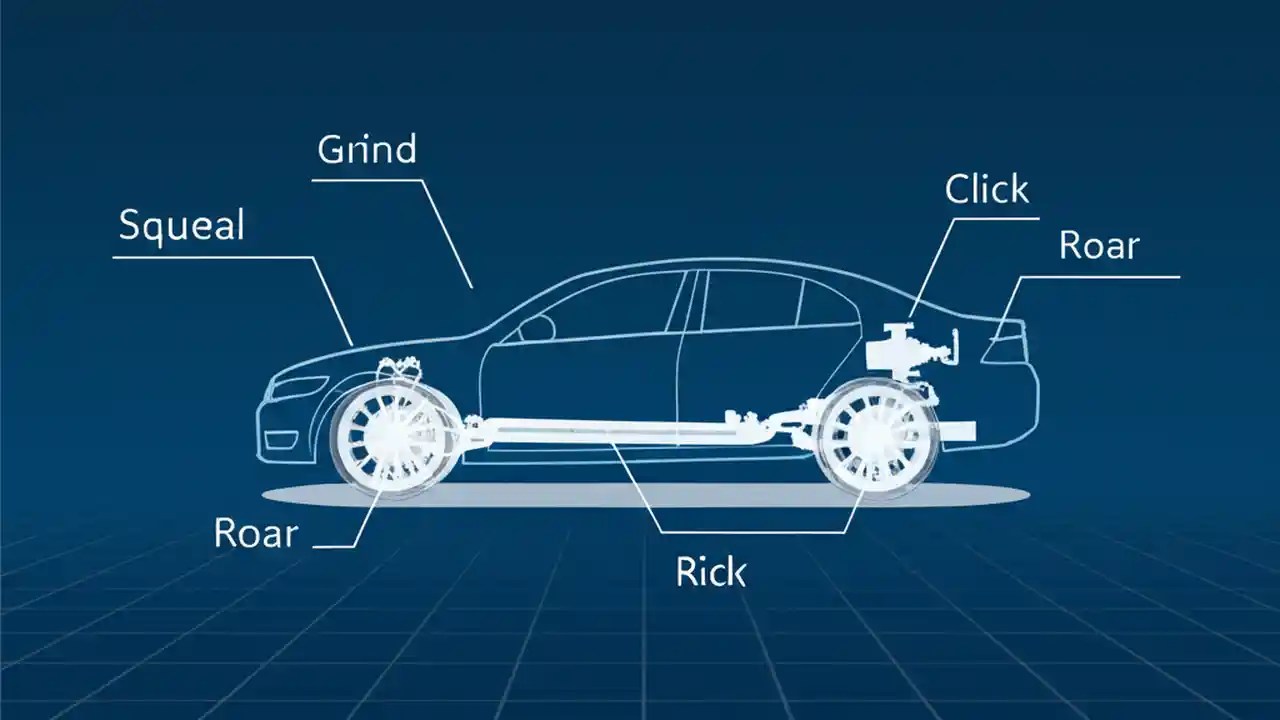 Grind

Squeal

Click

Roar

Roar

Rick