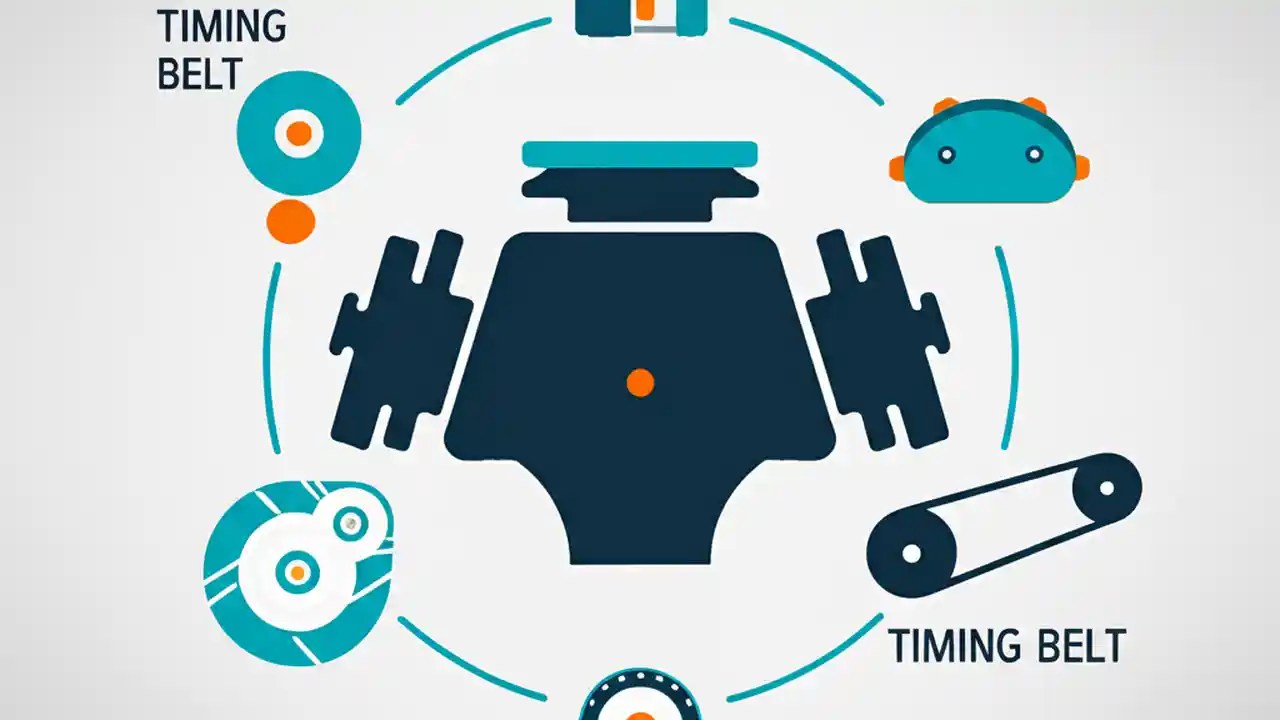 TIMING BELT

TIMING BELT