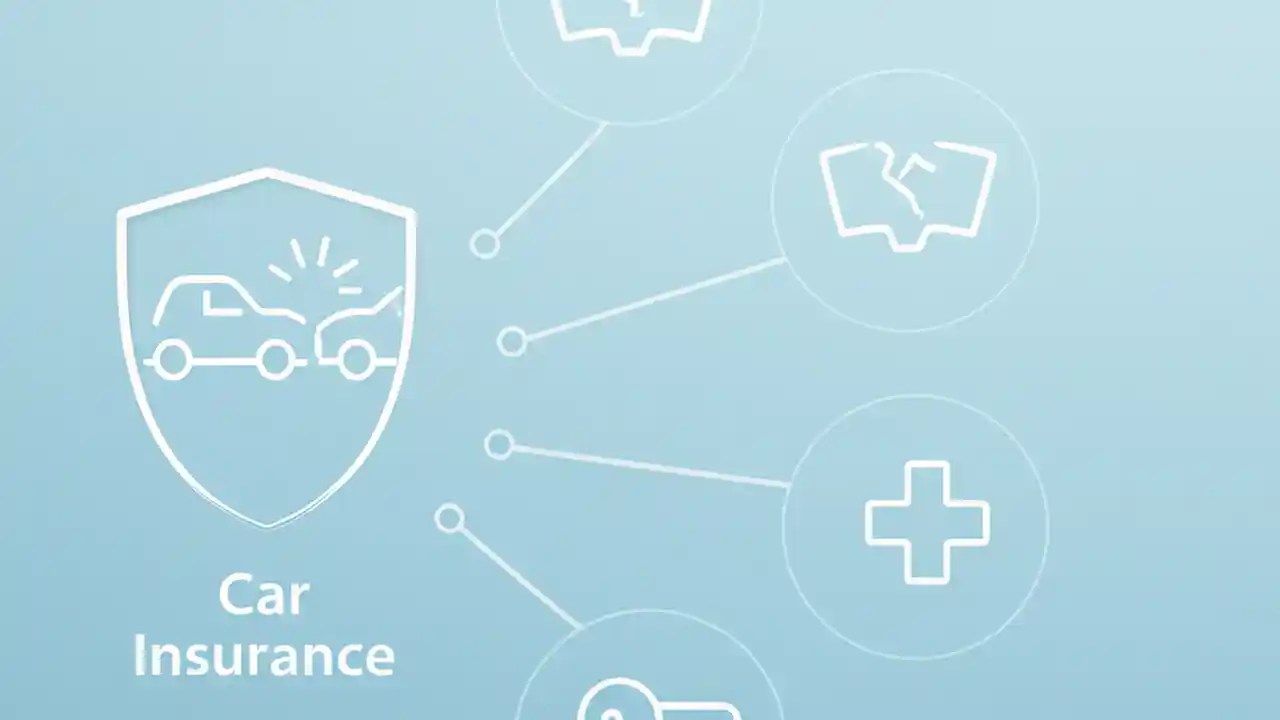 Car Insurance