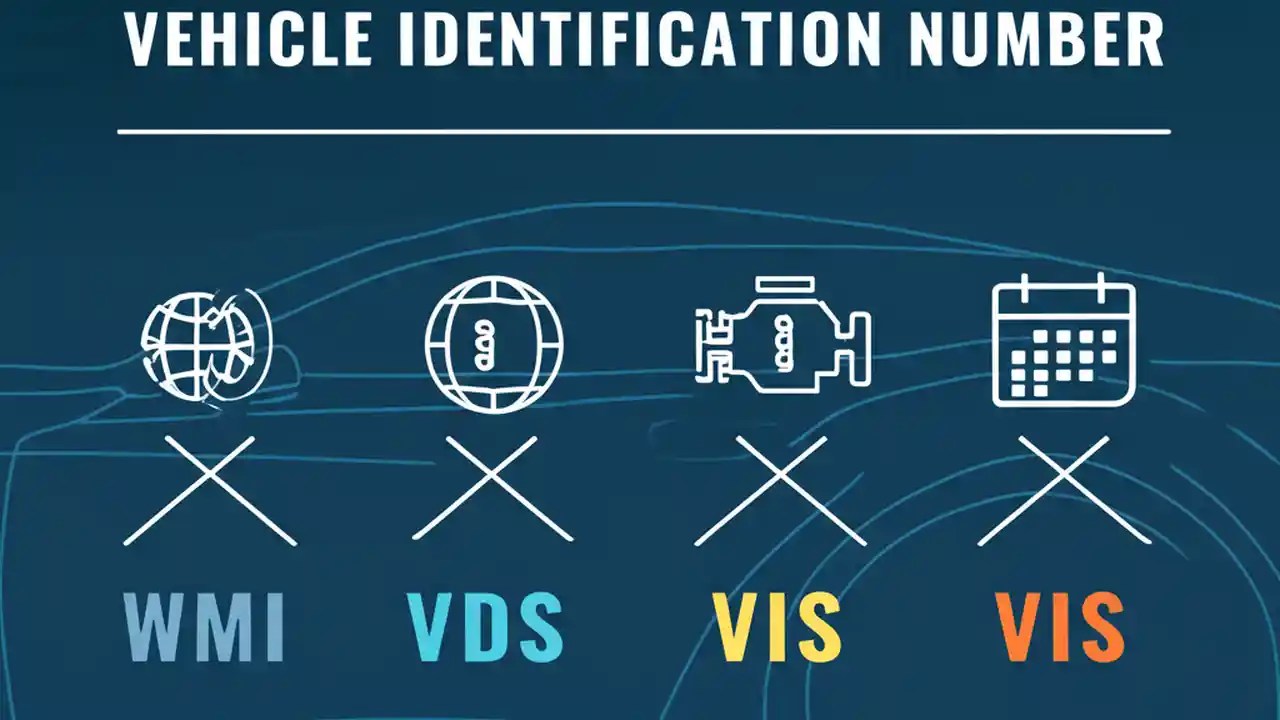 VEHICLE IDENTIFICATION NUMBER

WMI

VDS

VIS

VIS