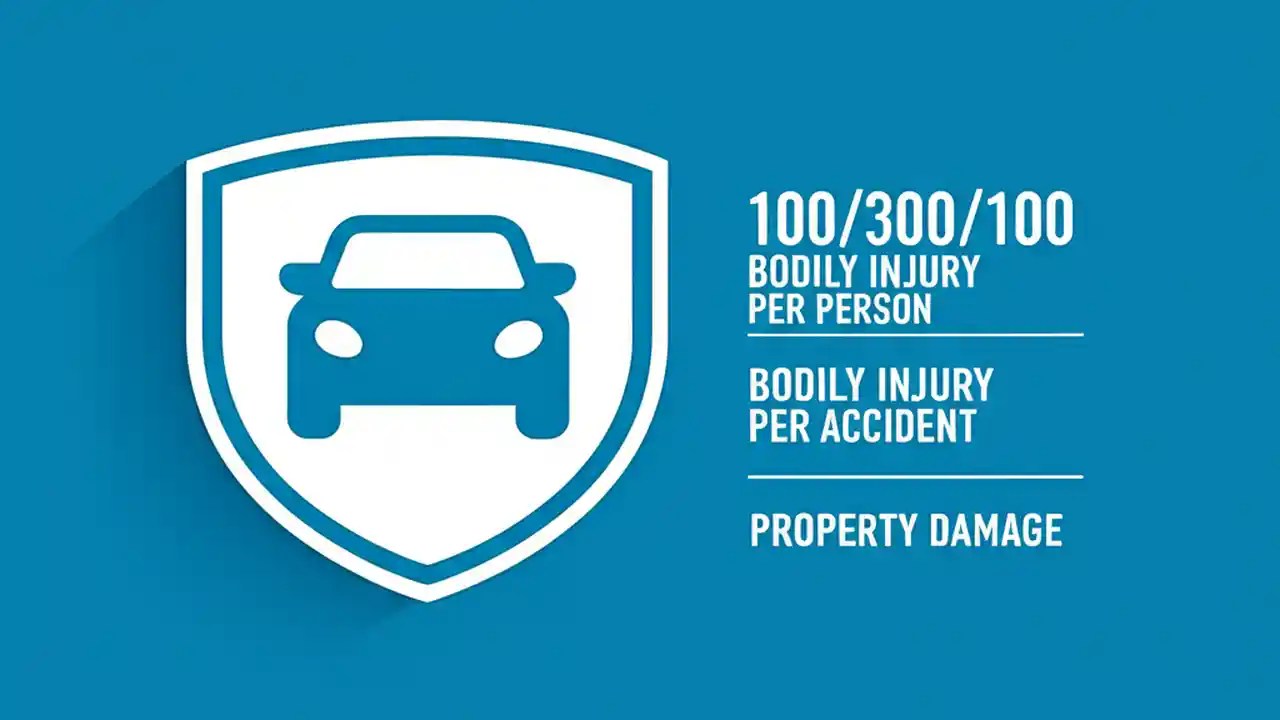 100/300/100
BODILY INJURY PER PERSON

BODILY INJURY PER ACCIDENT

PROPERTY DAMAGE