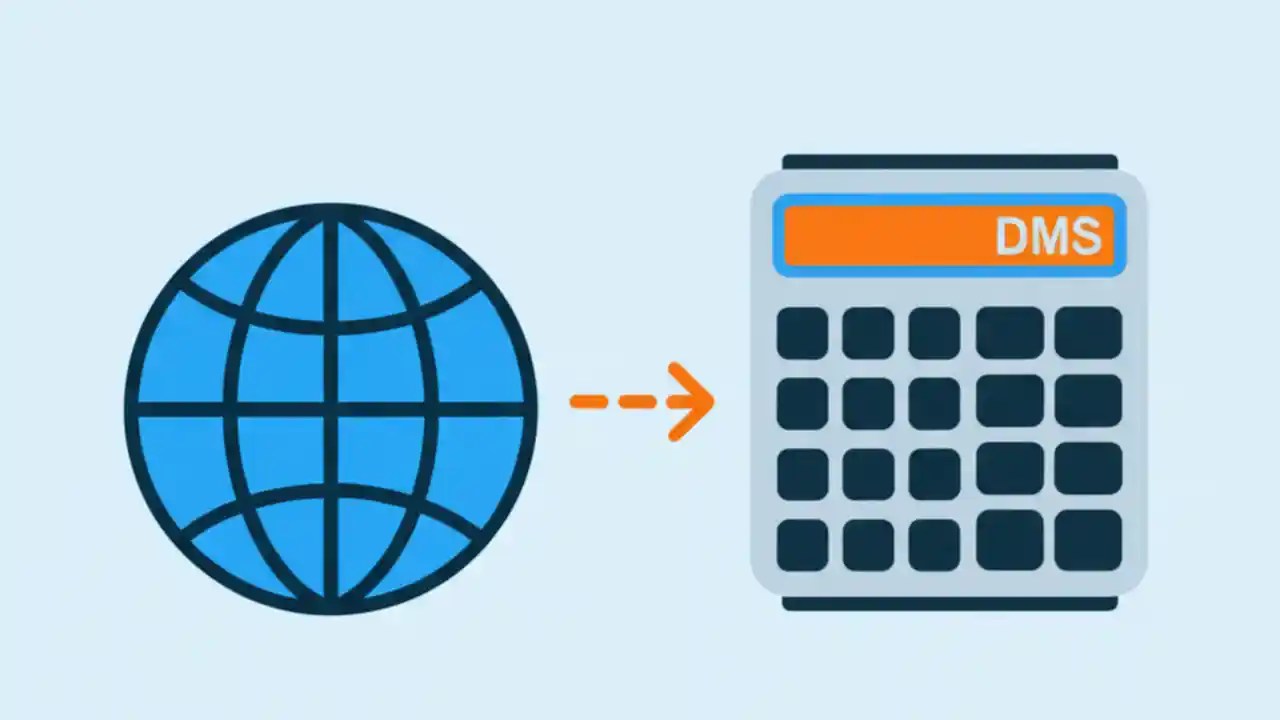 DMS