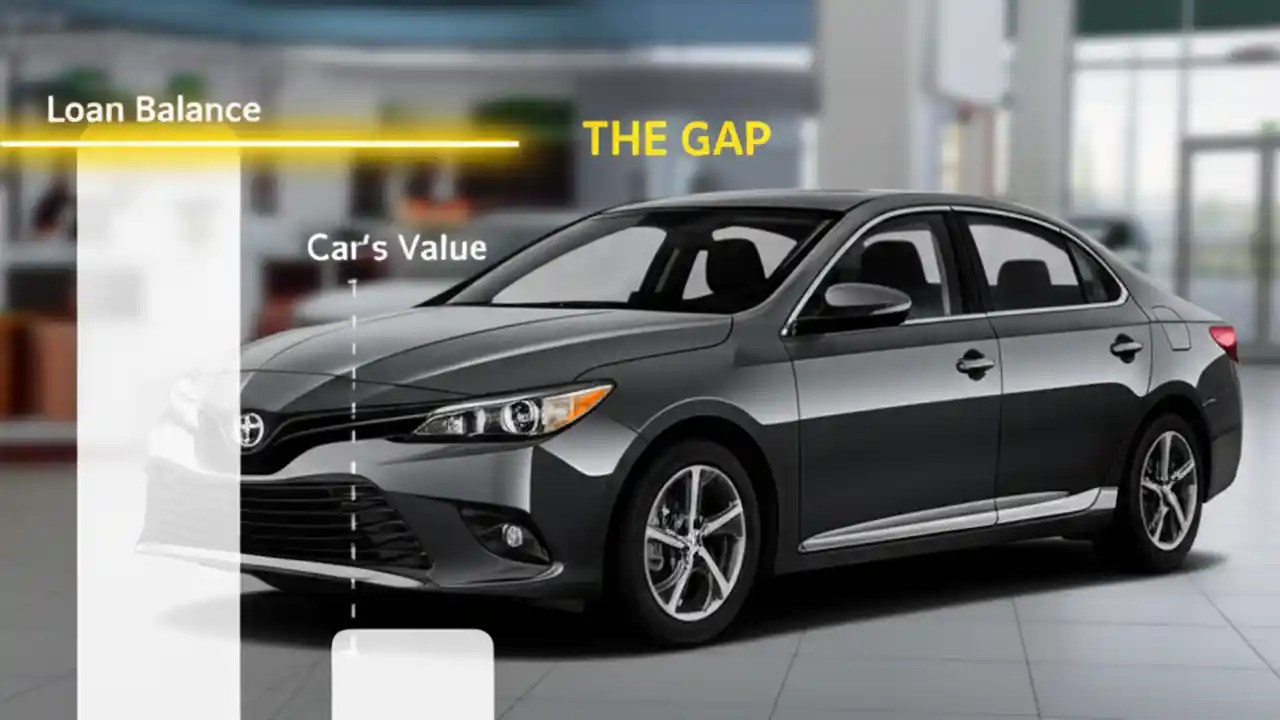 Loan Balance

THE GAP

Car's Value