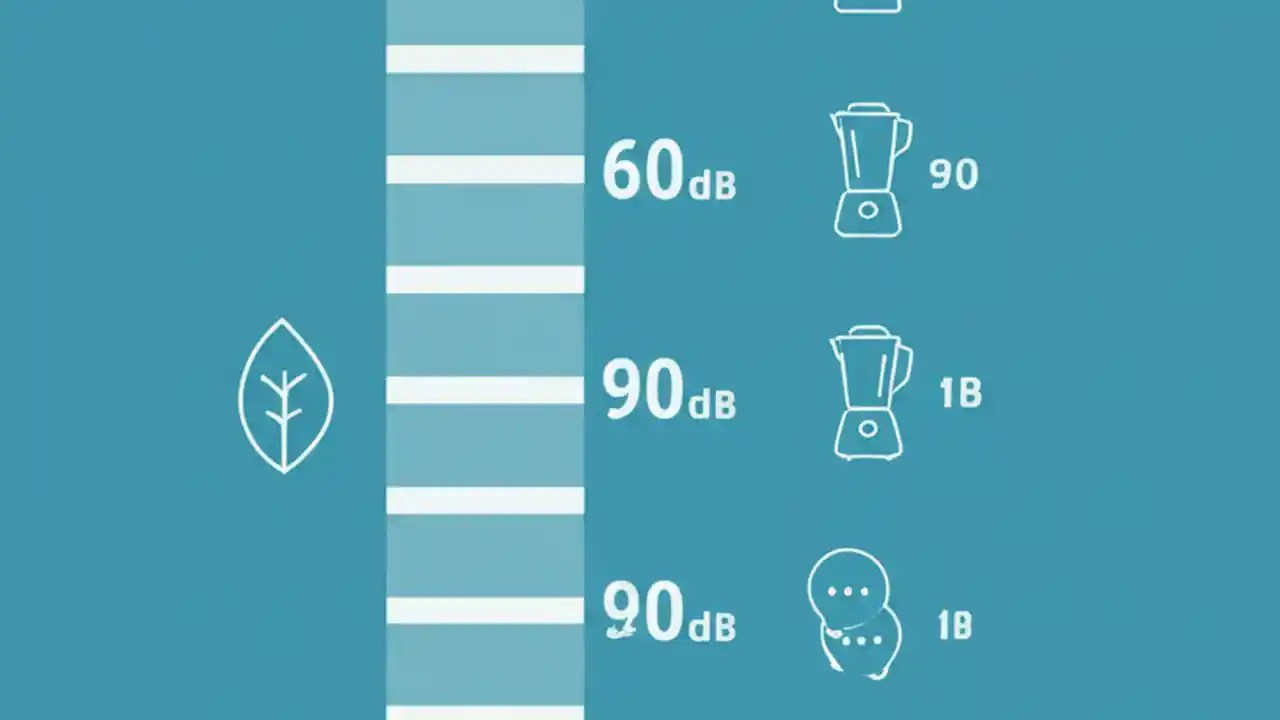 60dB

90

90dB

1B

90dB

1B