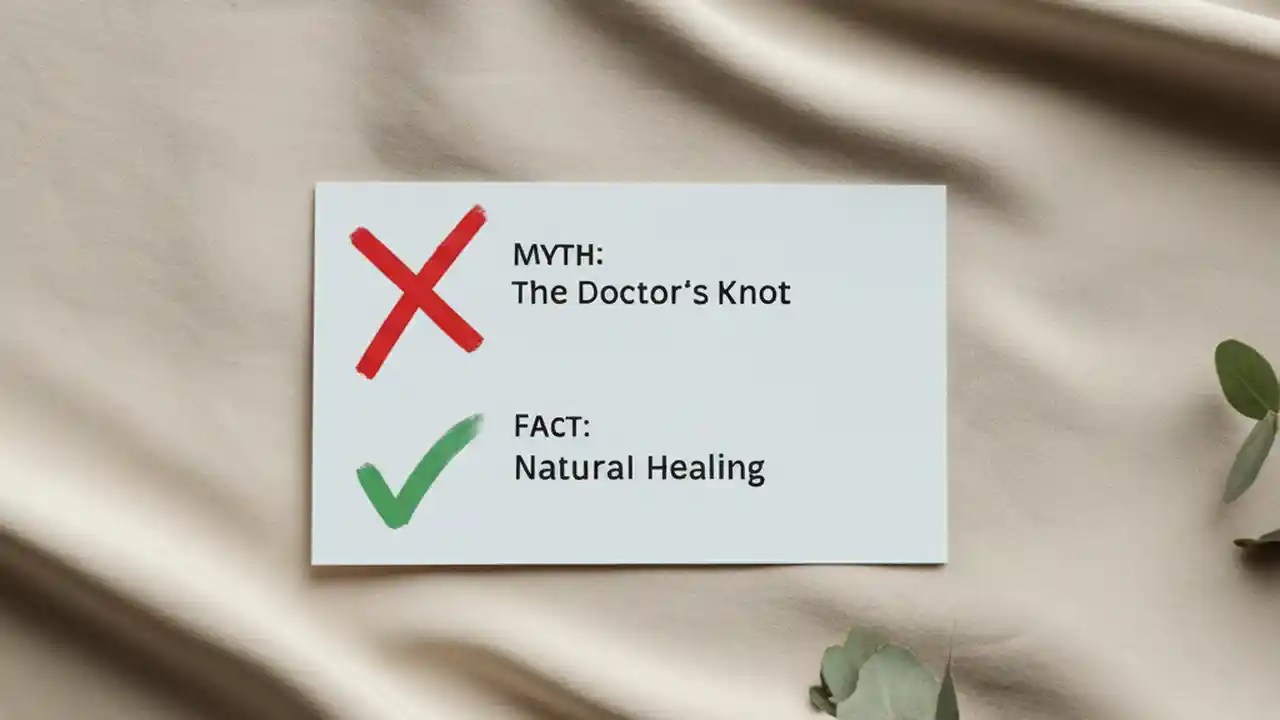 MYTH:
The Doctor's Knot

FACT:
Natural Healing