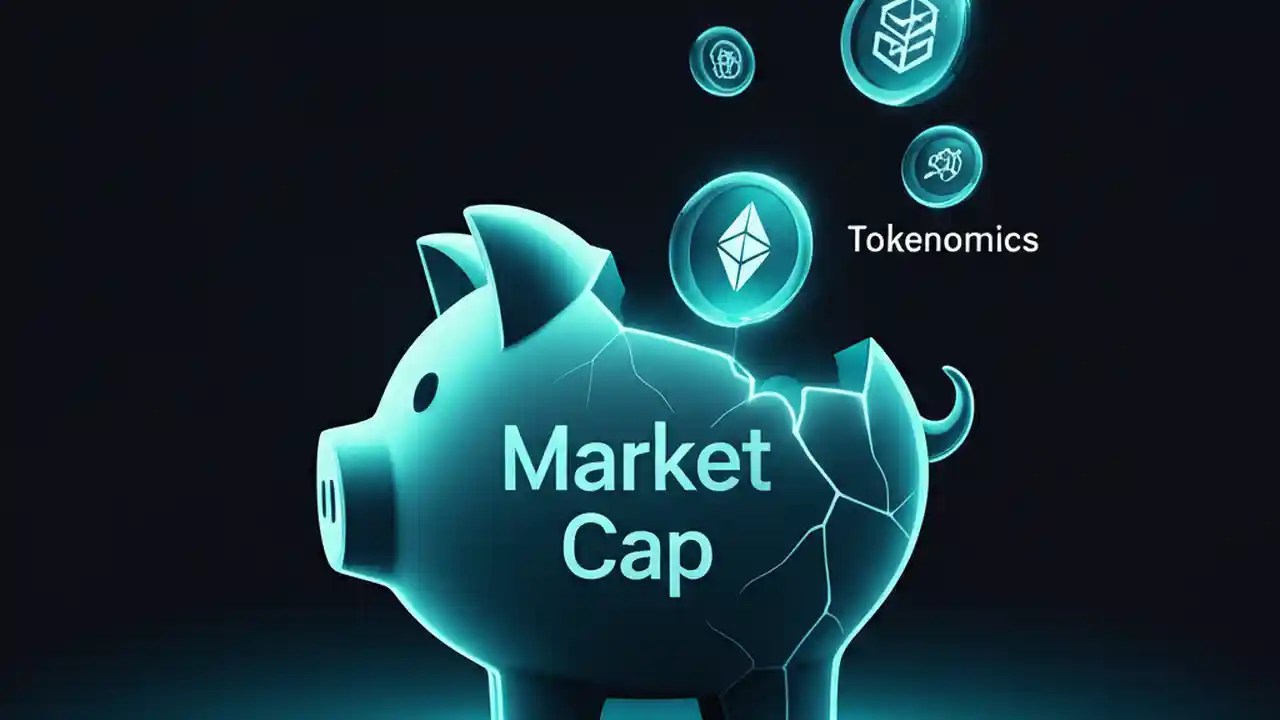 Tokenomics

Market Cap