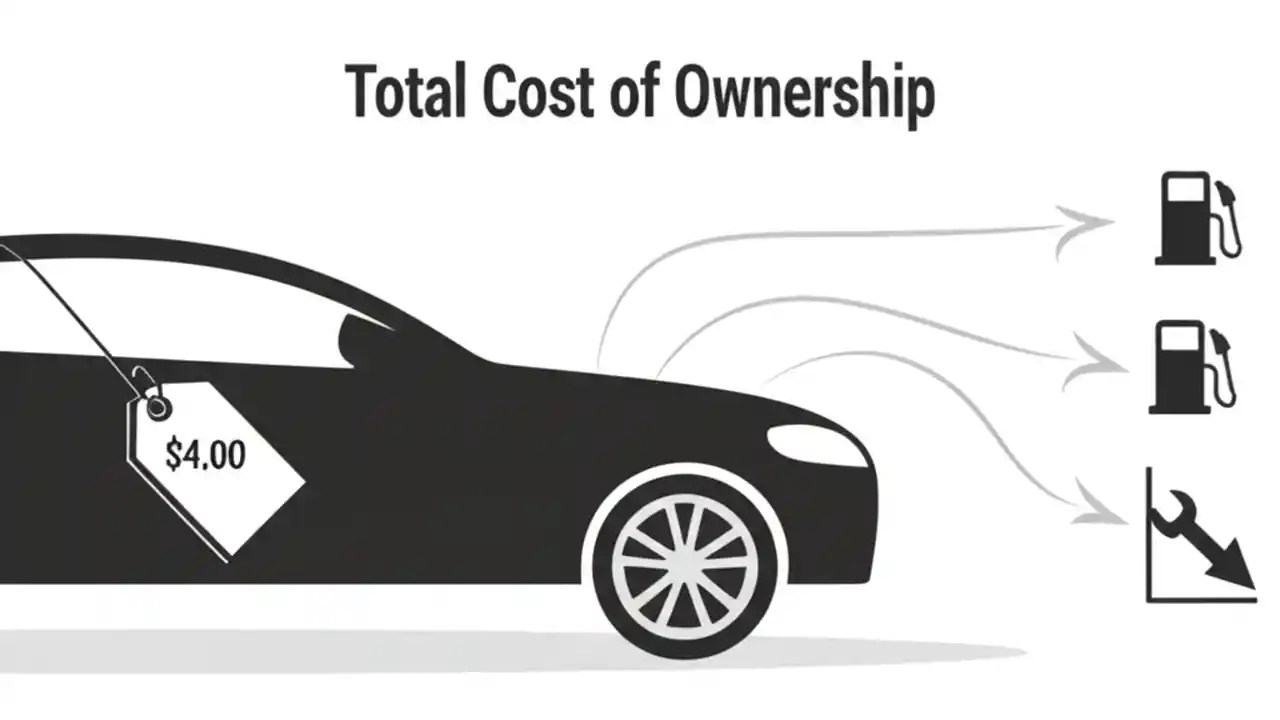 Total Cost of Ownership

$4.00