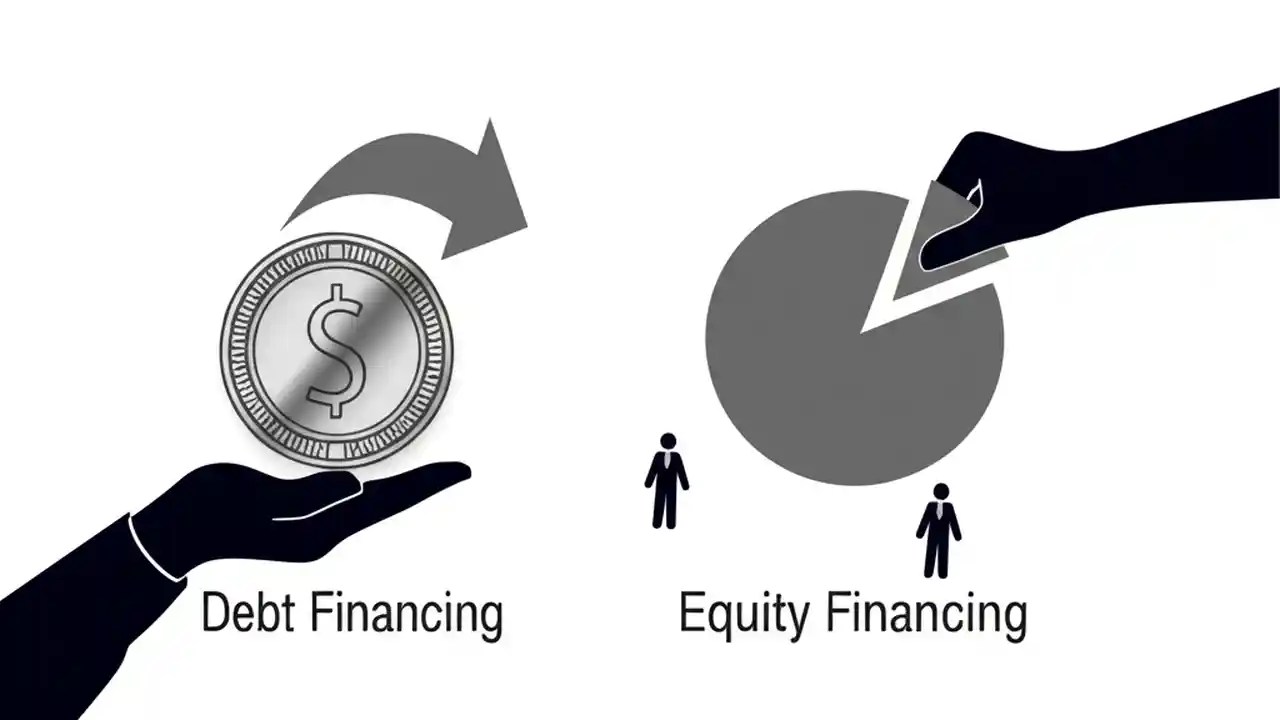 $

Debt Financing

Equity Financing