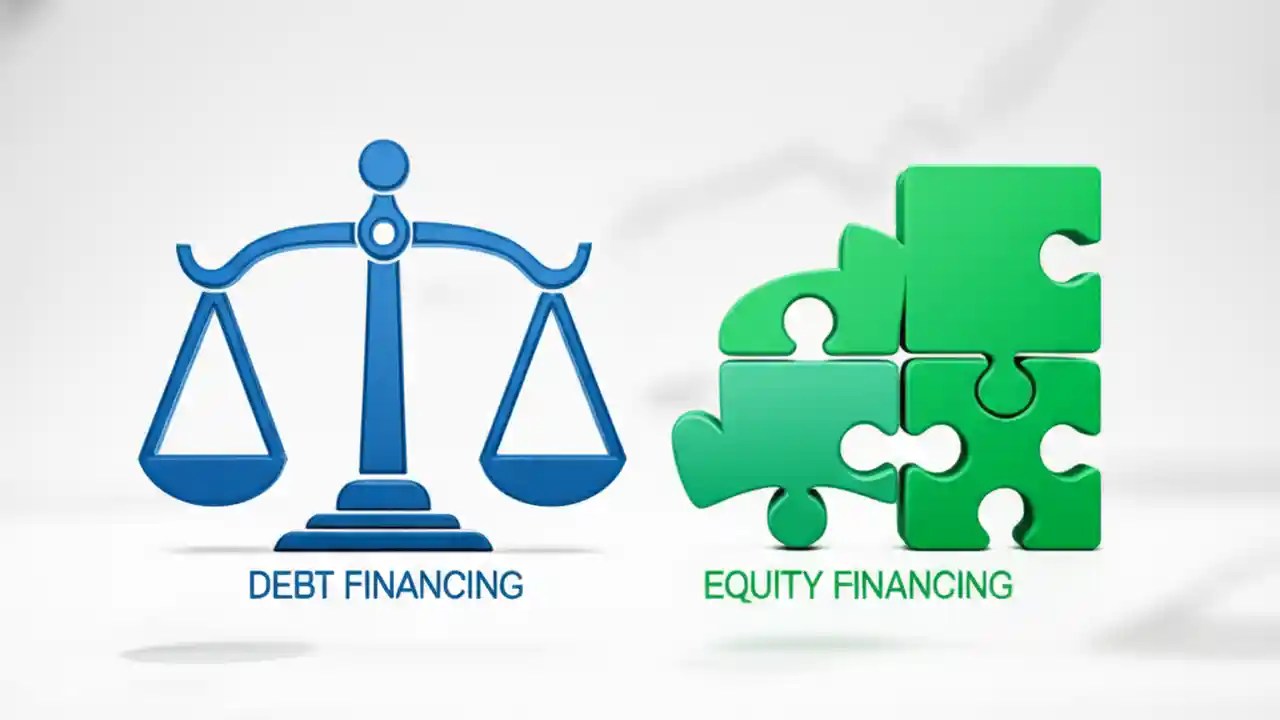 DEBT FINANCING

EQUITY FINANCING