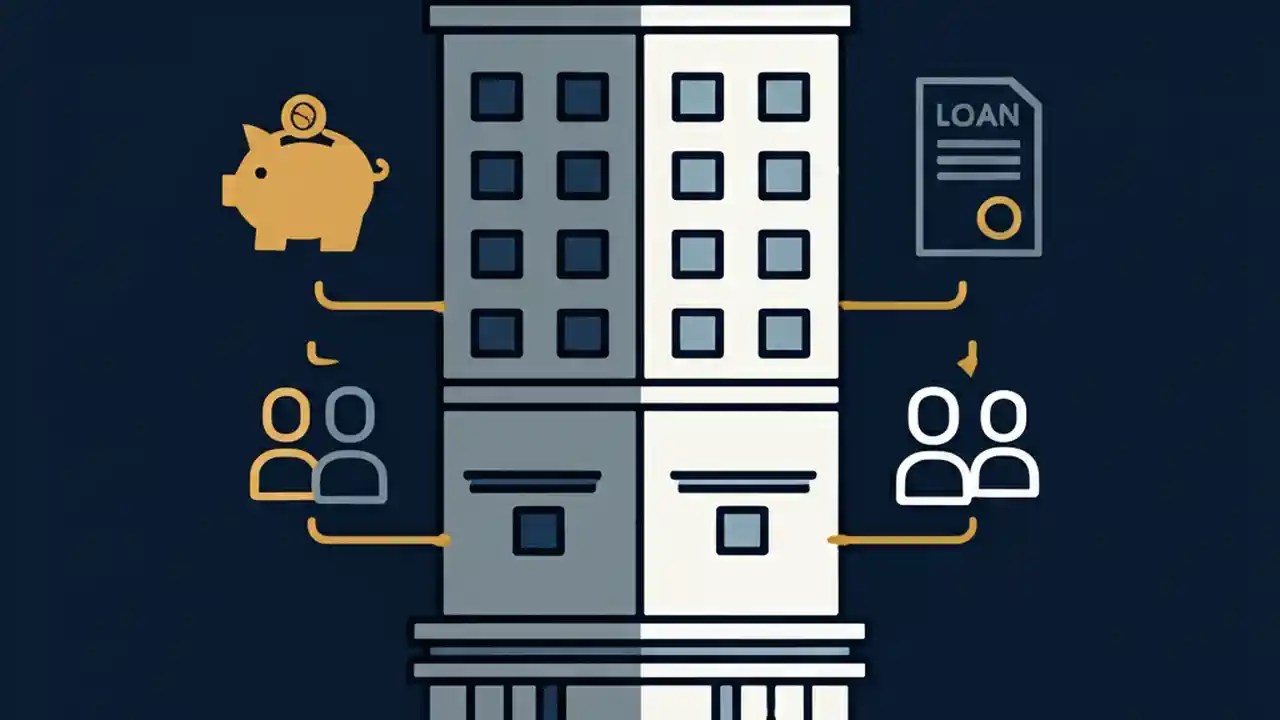 LOAN