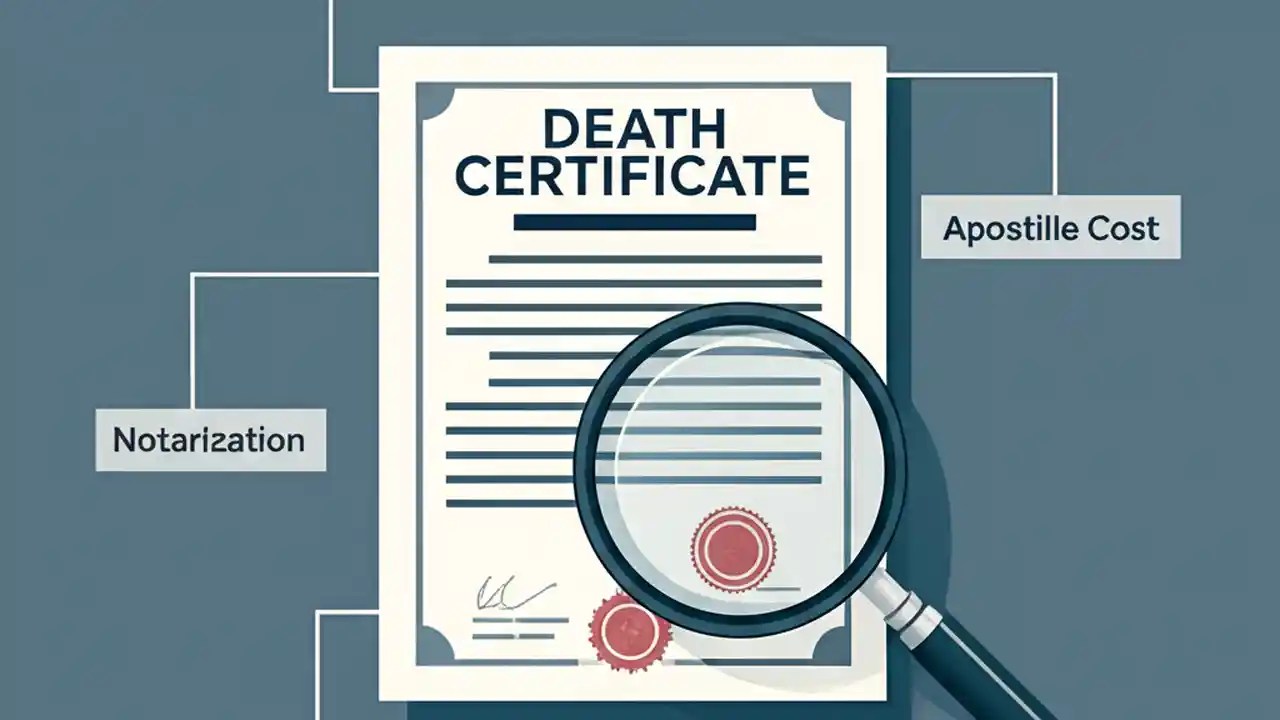 DEATH CERTIFICATE

Apostille Cost

Notarization