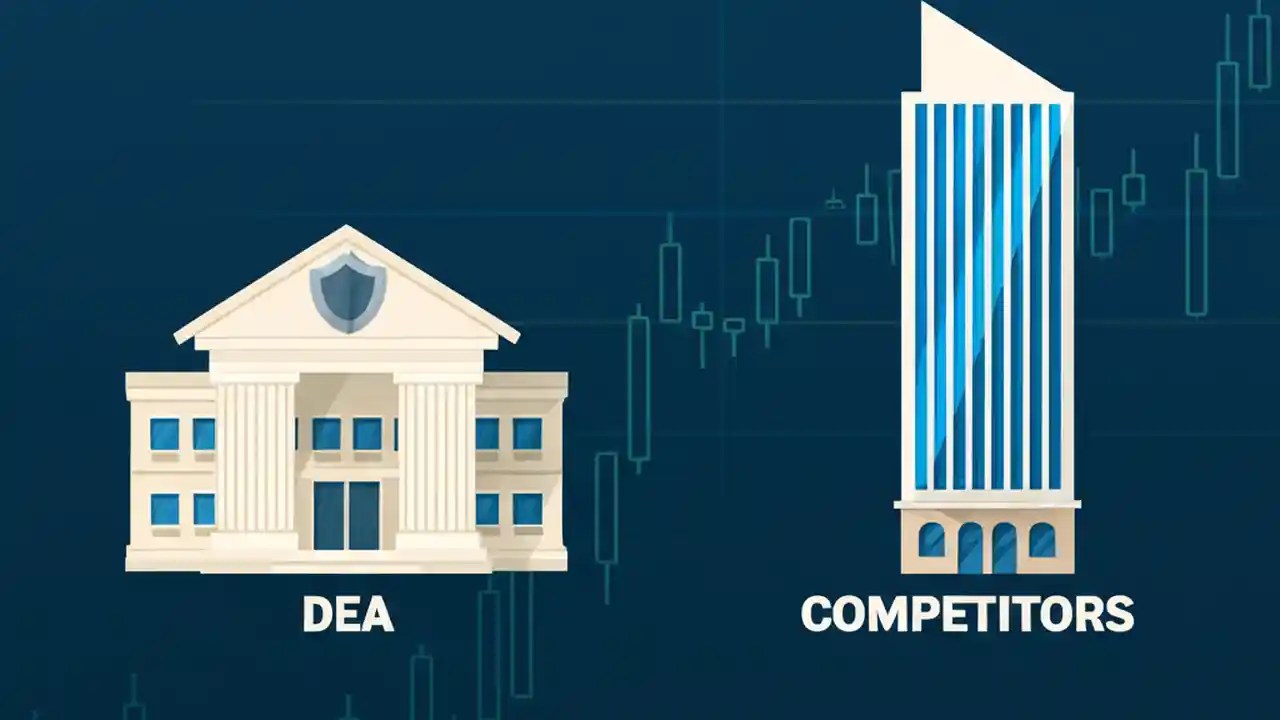 DEA

COMPETITORS