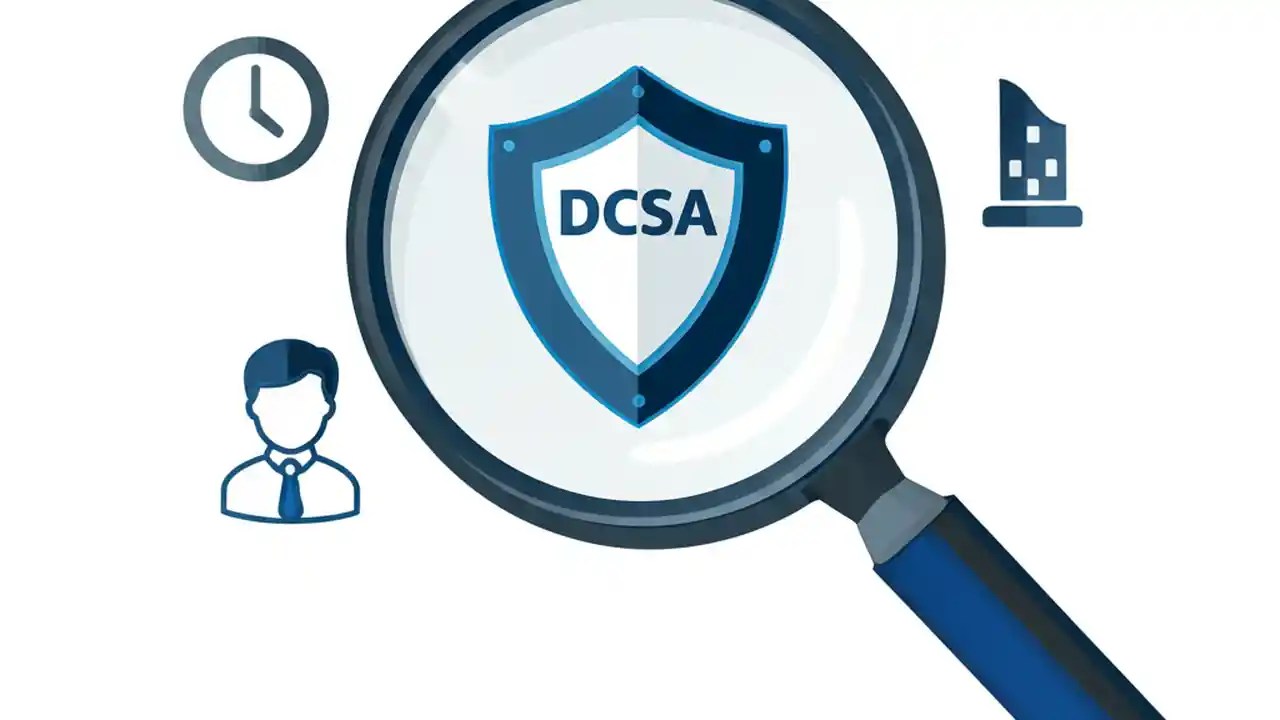 DCSA