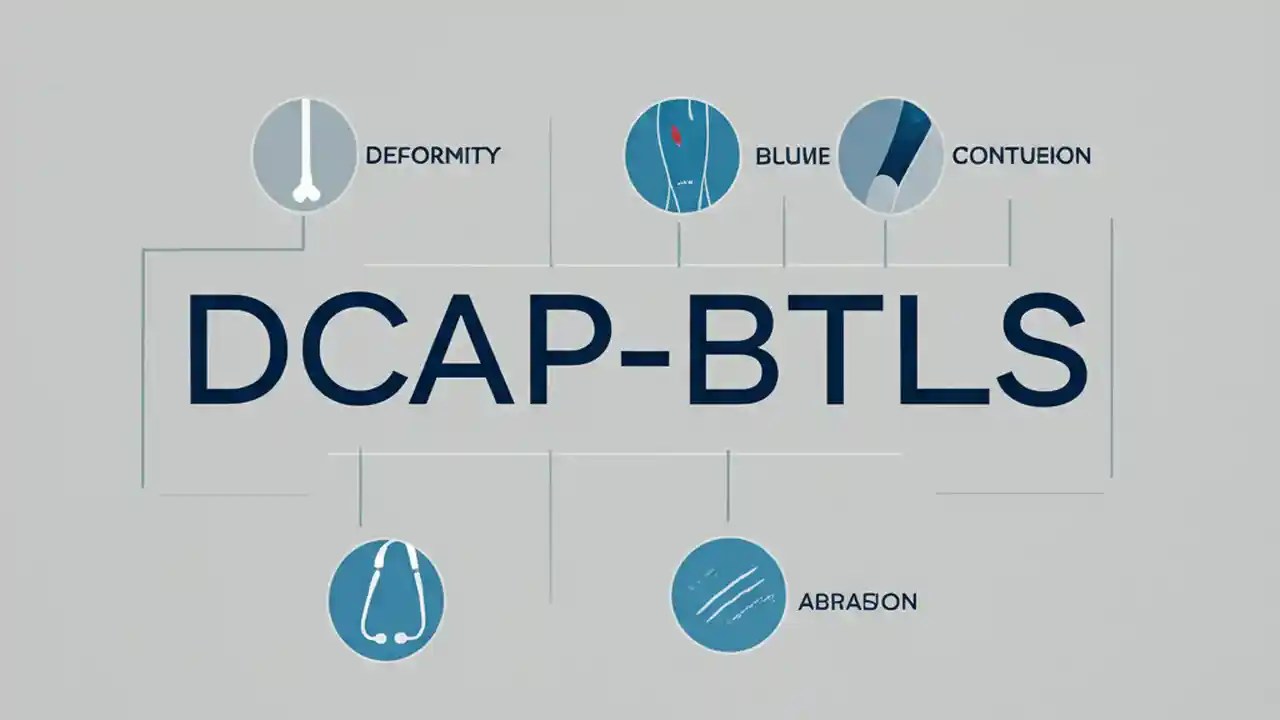 DEFORMITY

BLUNE

CONTUEION

DCAP-BTLS

ABRASION