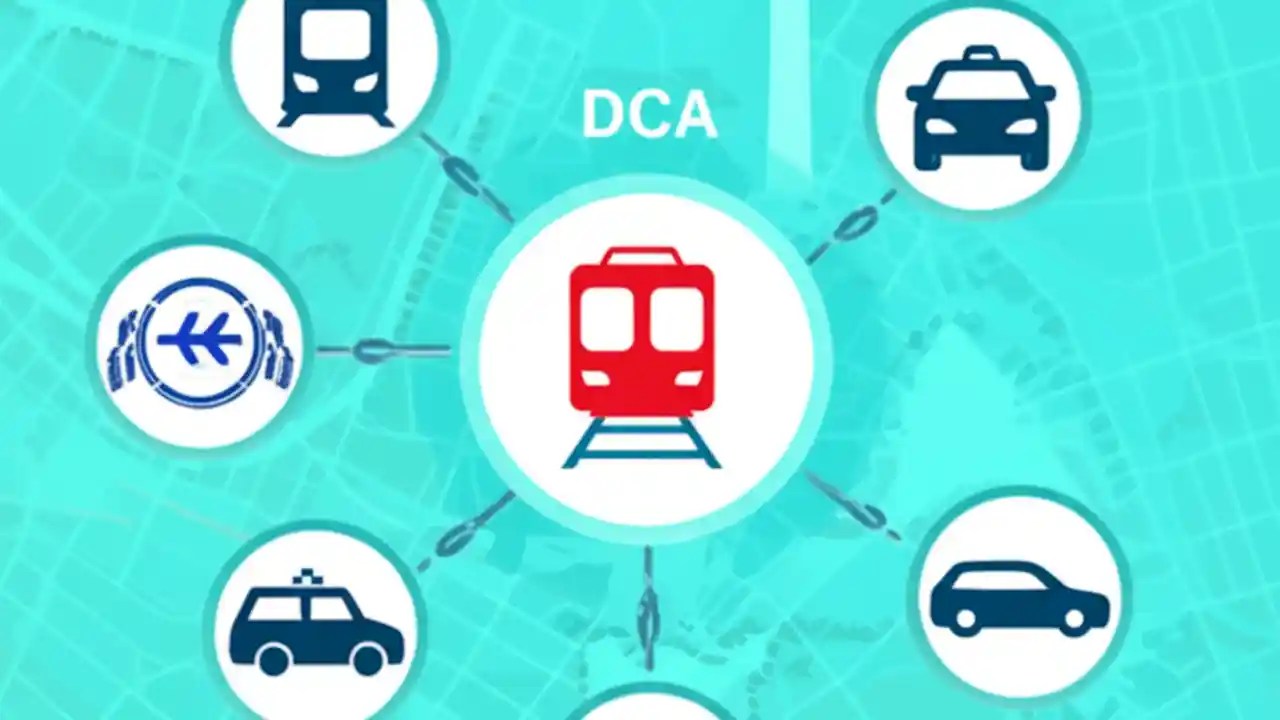 DCA