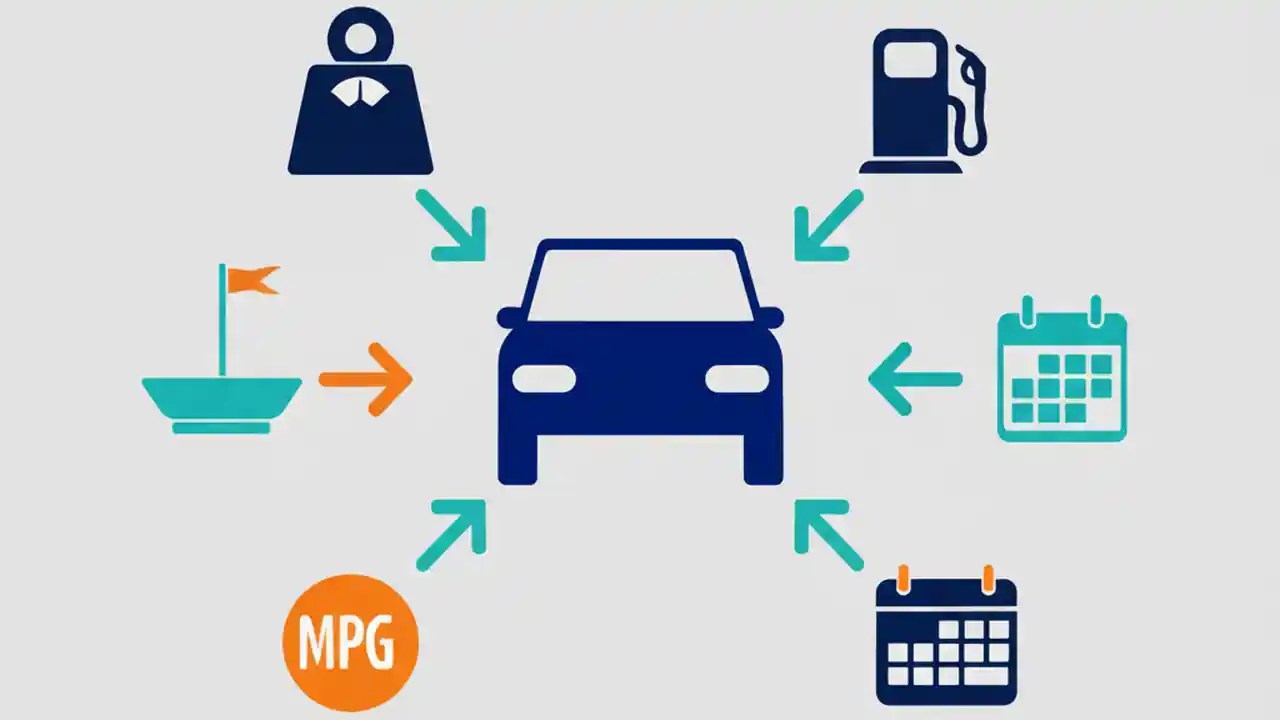 MPG