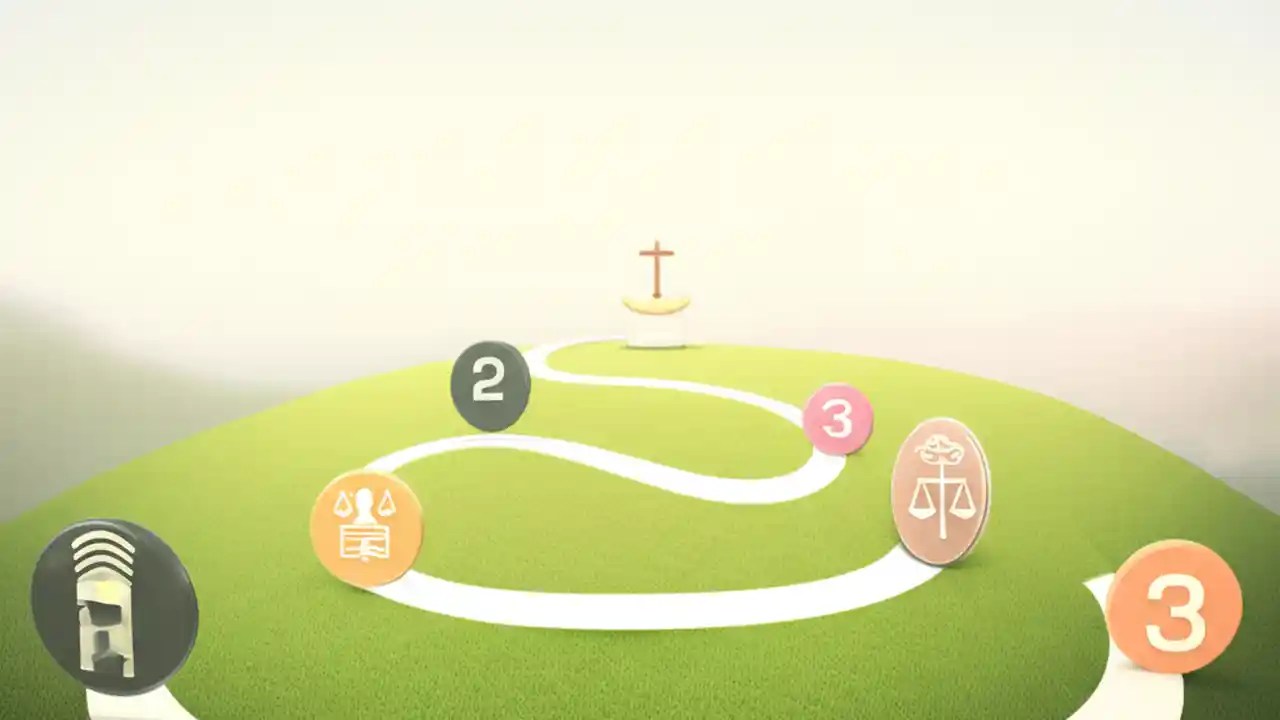 2
3
3