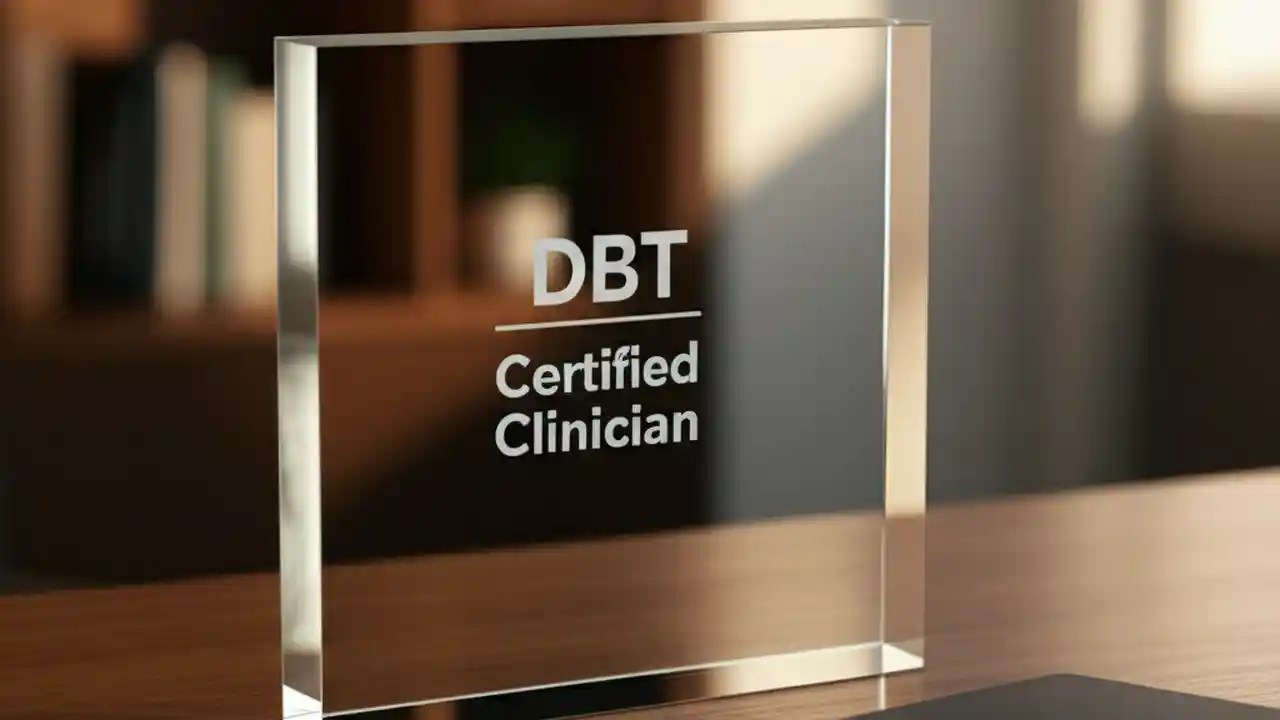 DBT

Certified Clinician