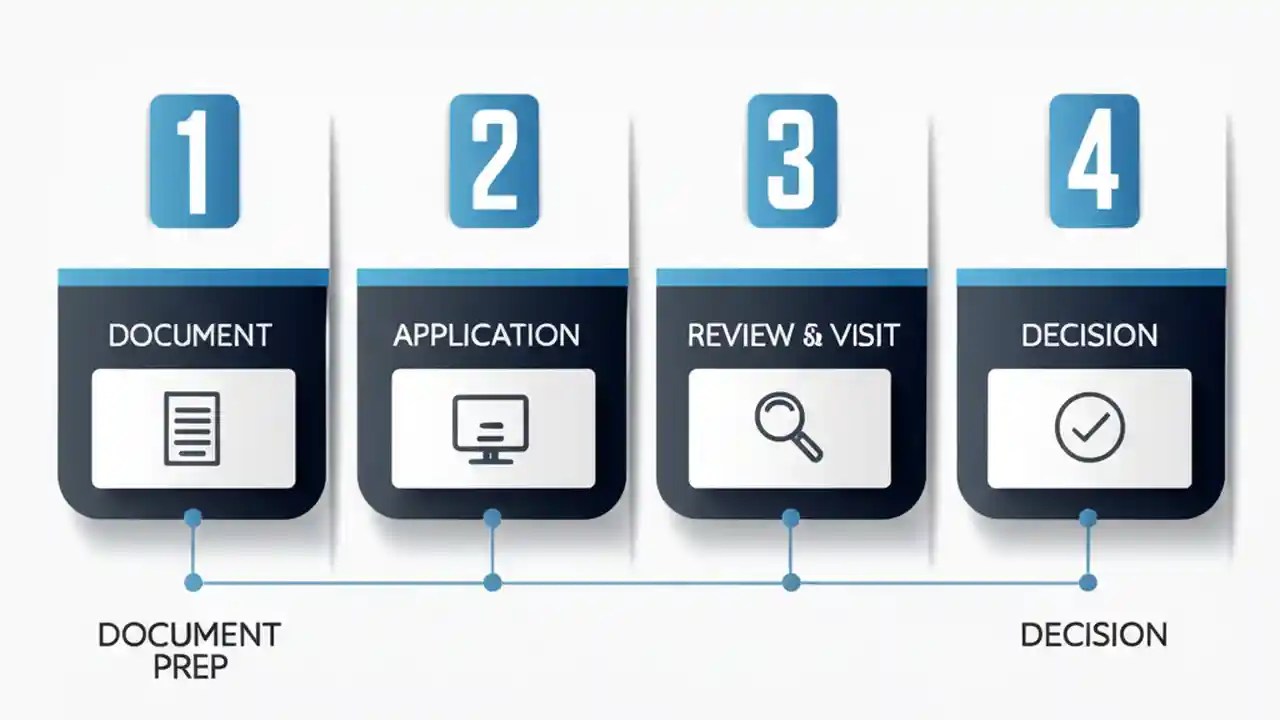 1
DOCUMENT

2
APPLICATION

3
REVIEW & VISIT

4
DECISION

DOCUMENT PREP

DECISION