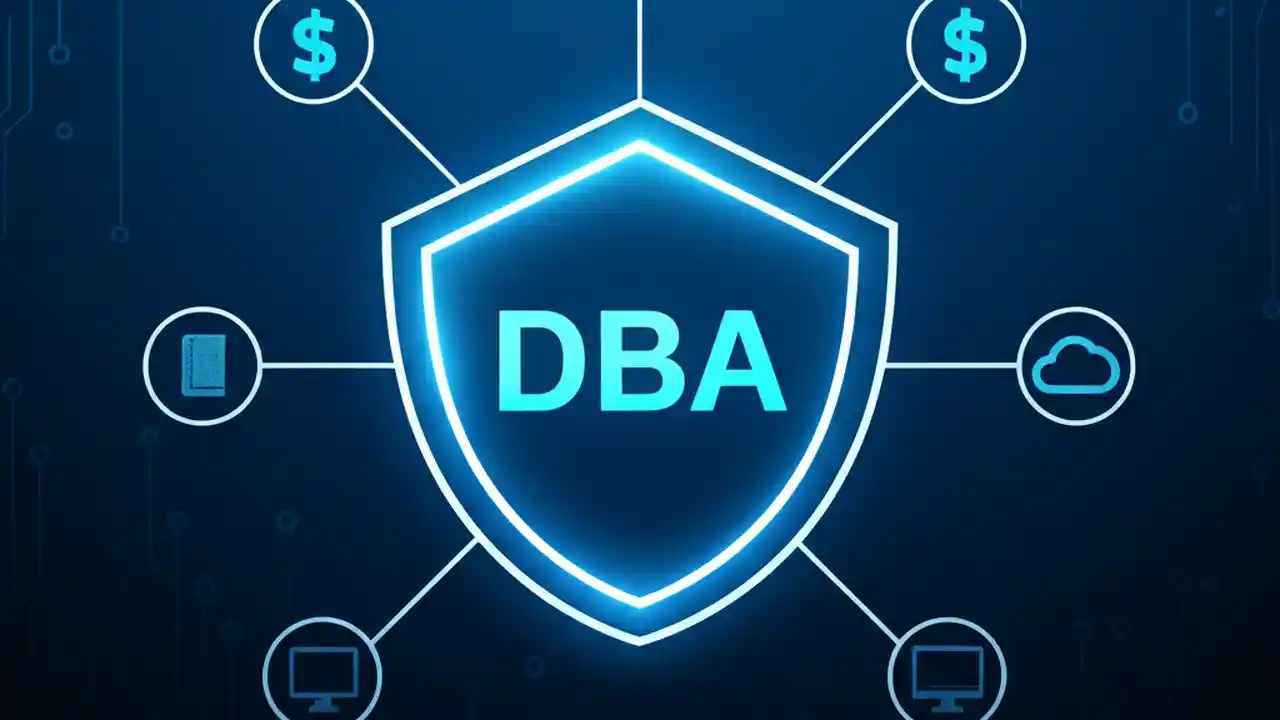 $ $

DBA