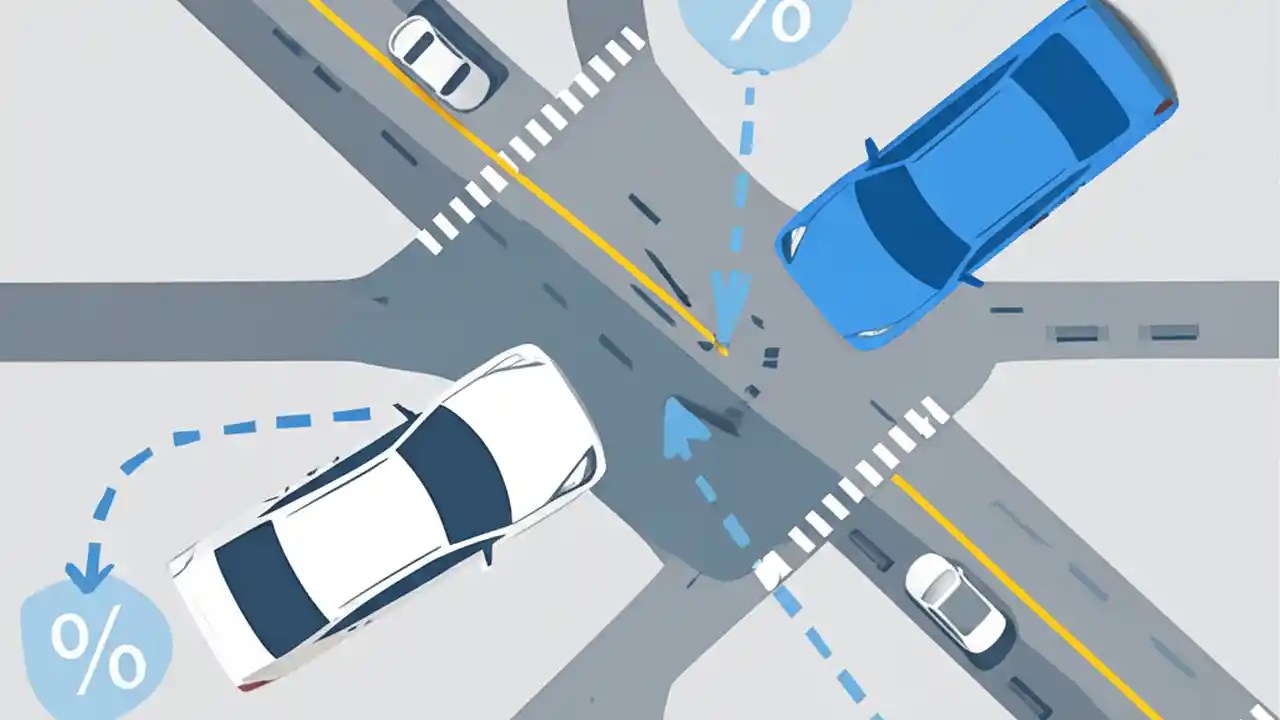 %

%