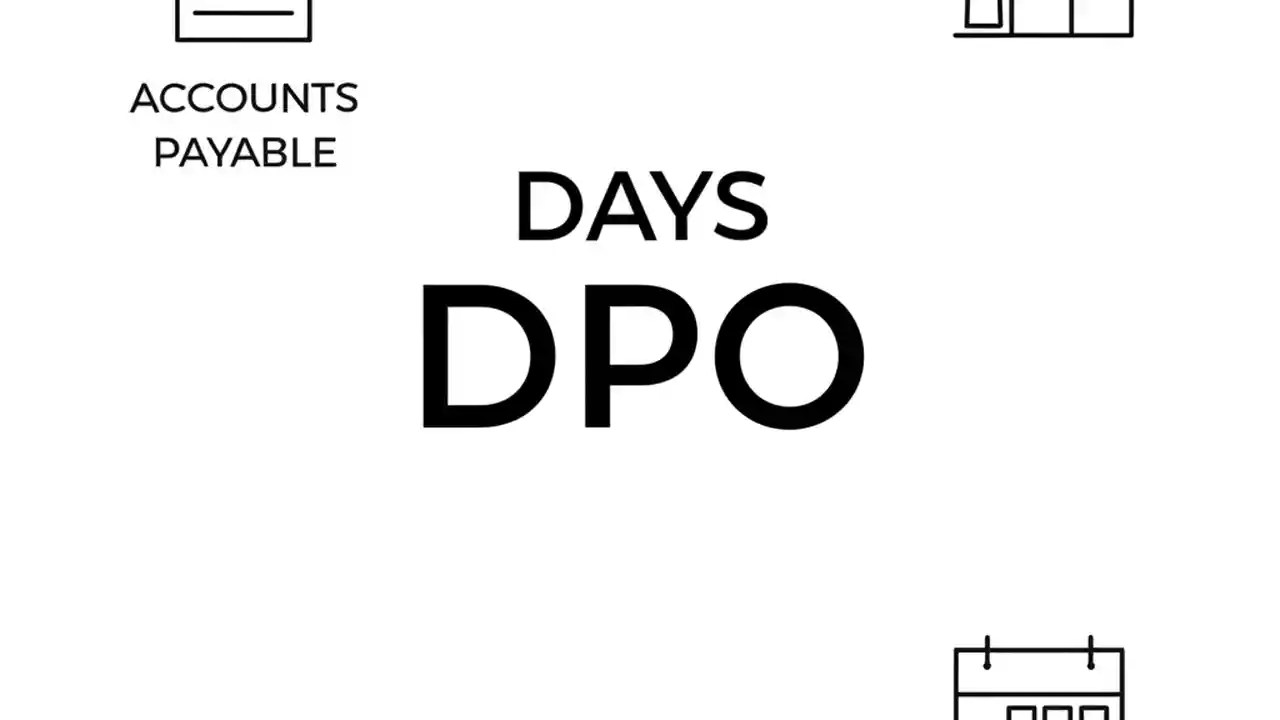 ACCOUNTS PAYABLE

DAYS

DPO