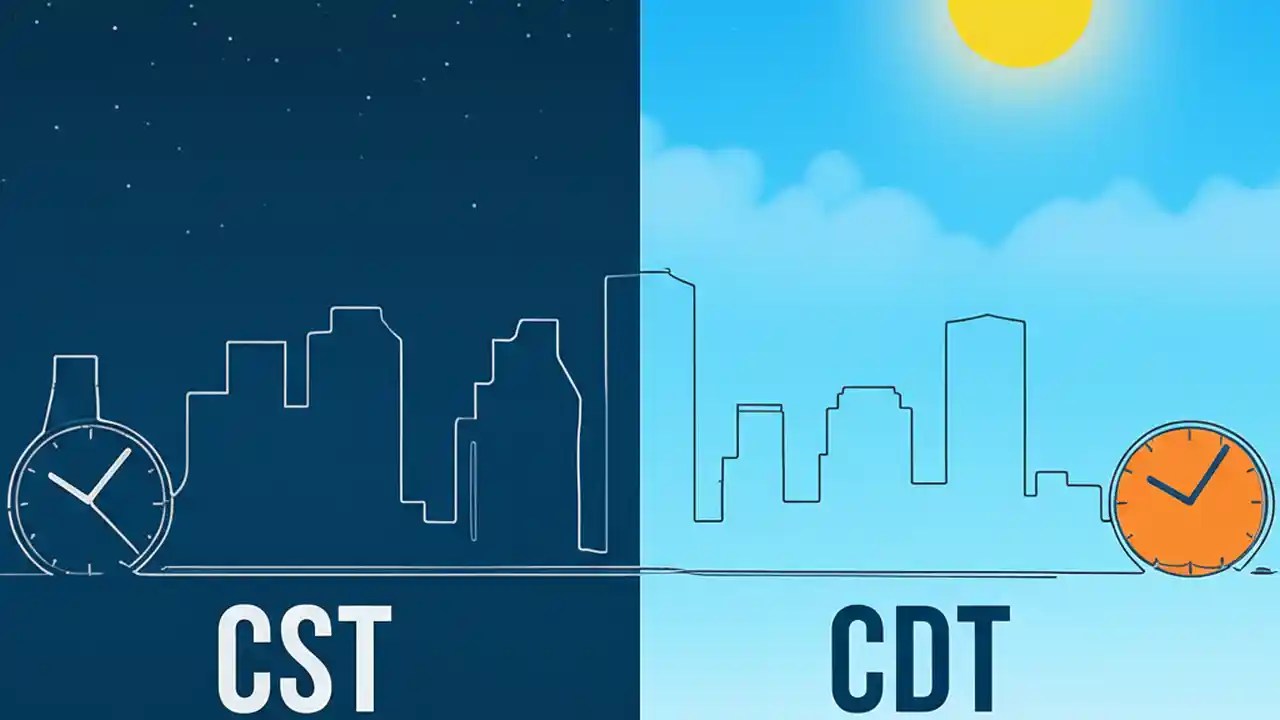 CST

CDT