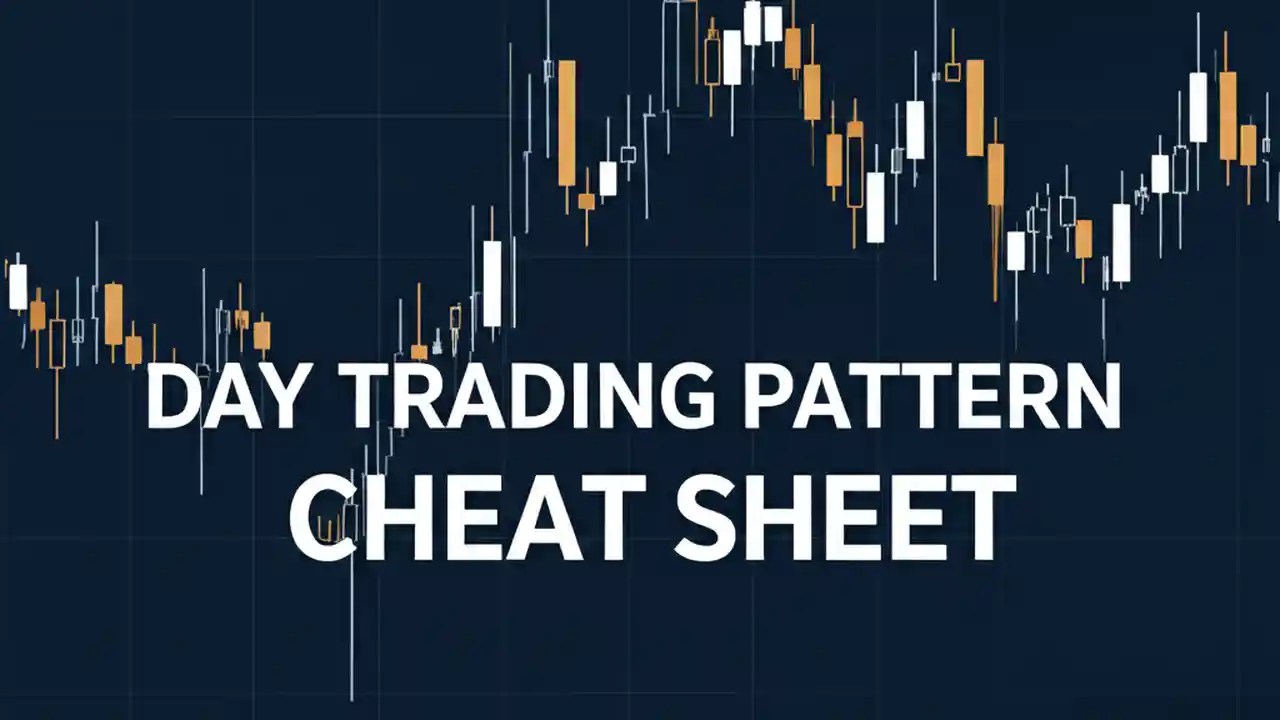 DAY TRADING PATTERN
CHEAT SHEET