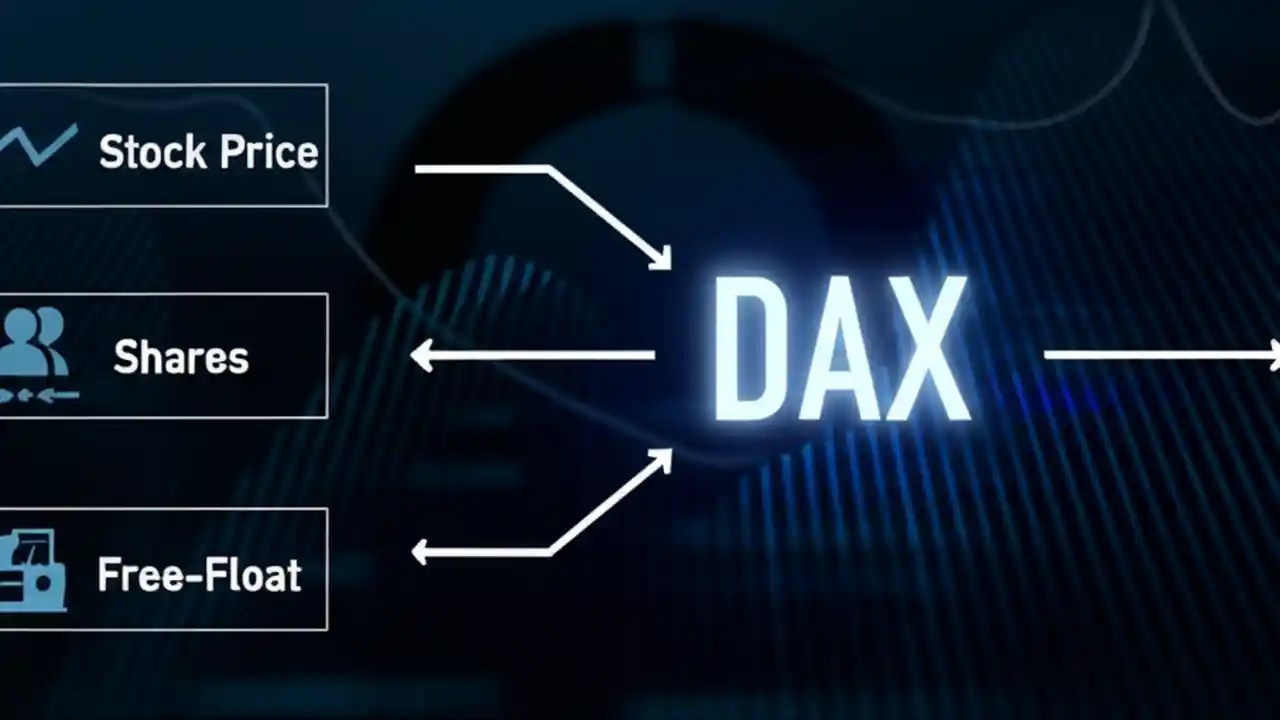 Stock Price

Shares

Free-Float

DAX