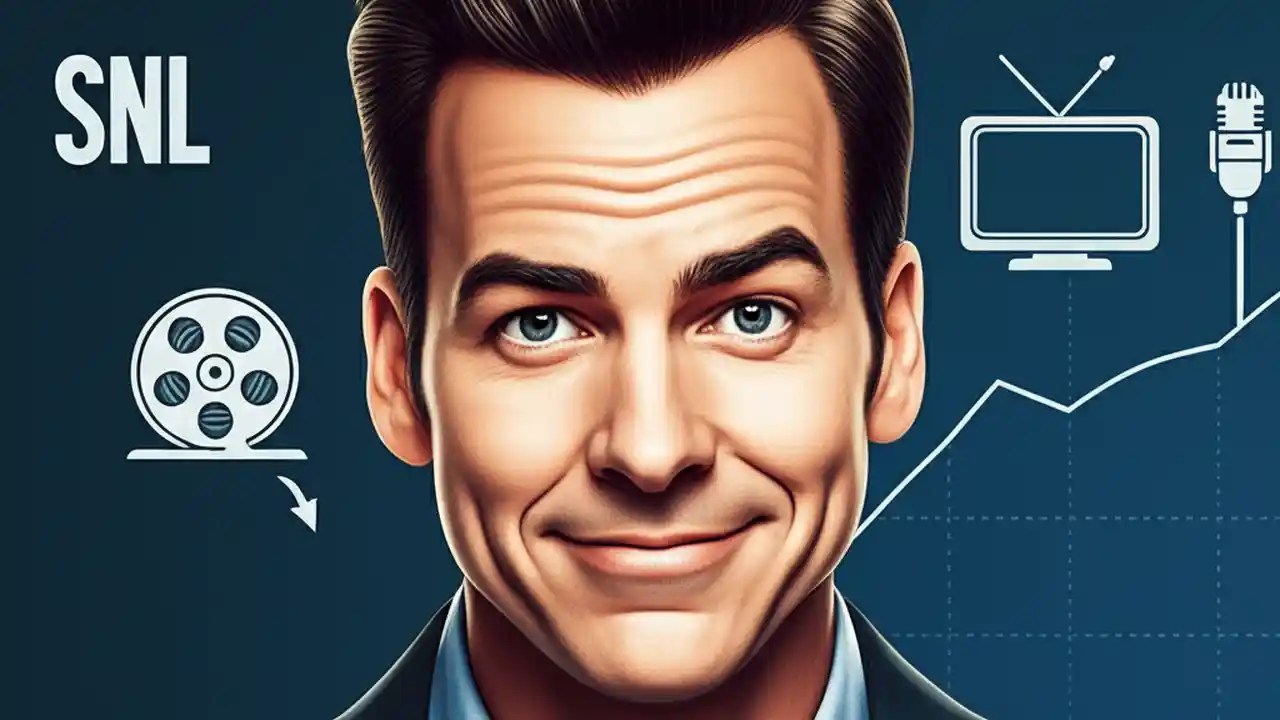 SNL