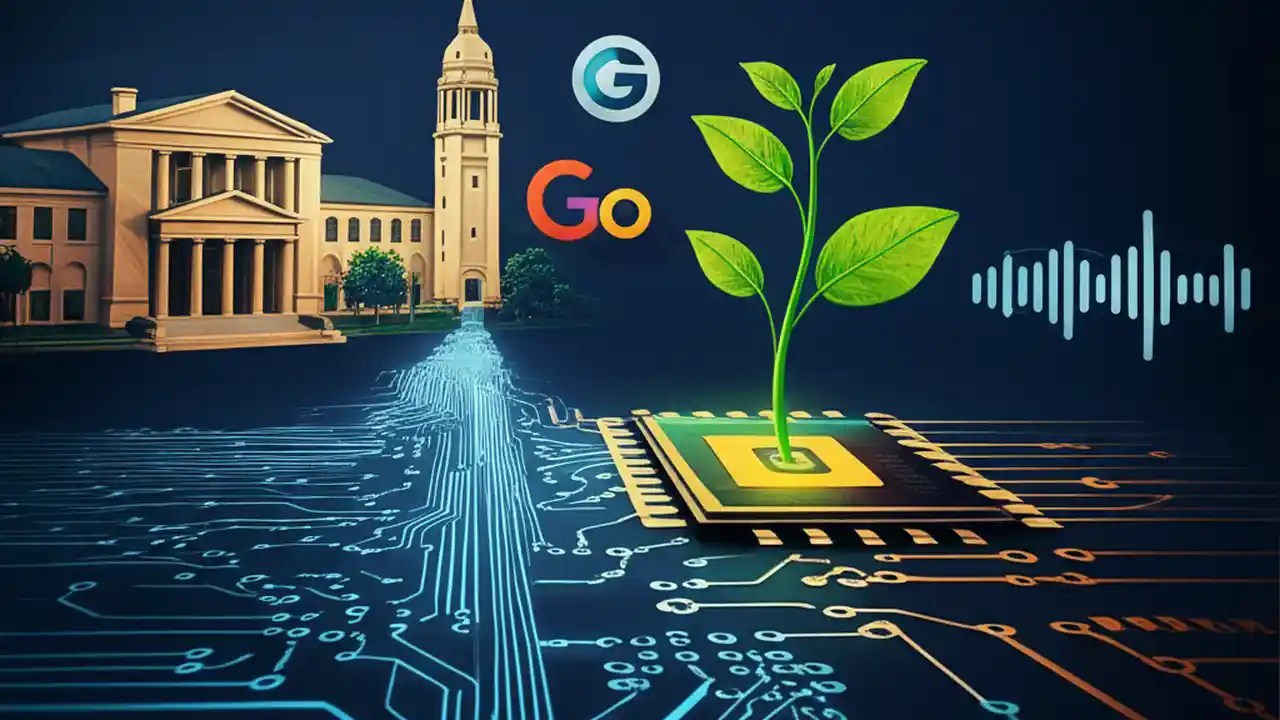 G

Go