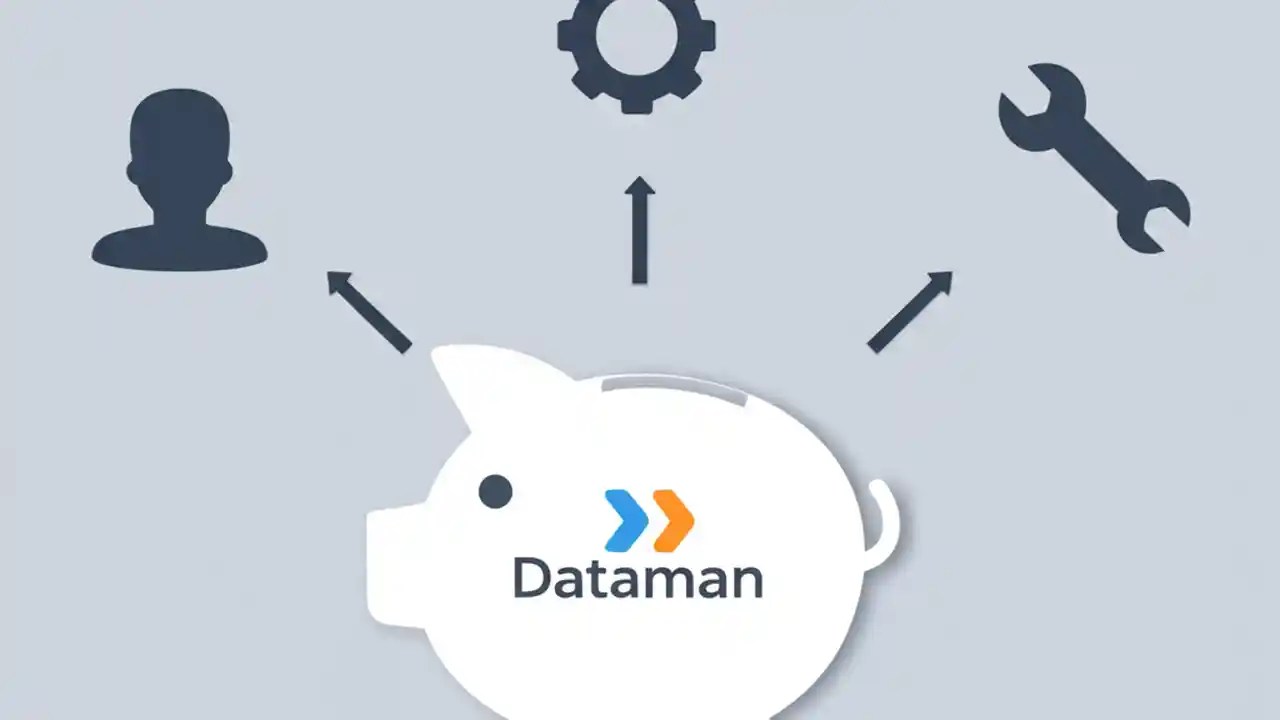 Dataman