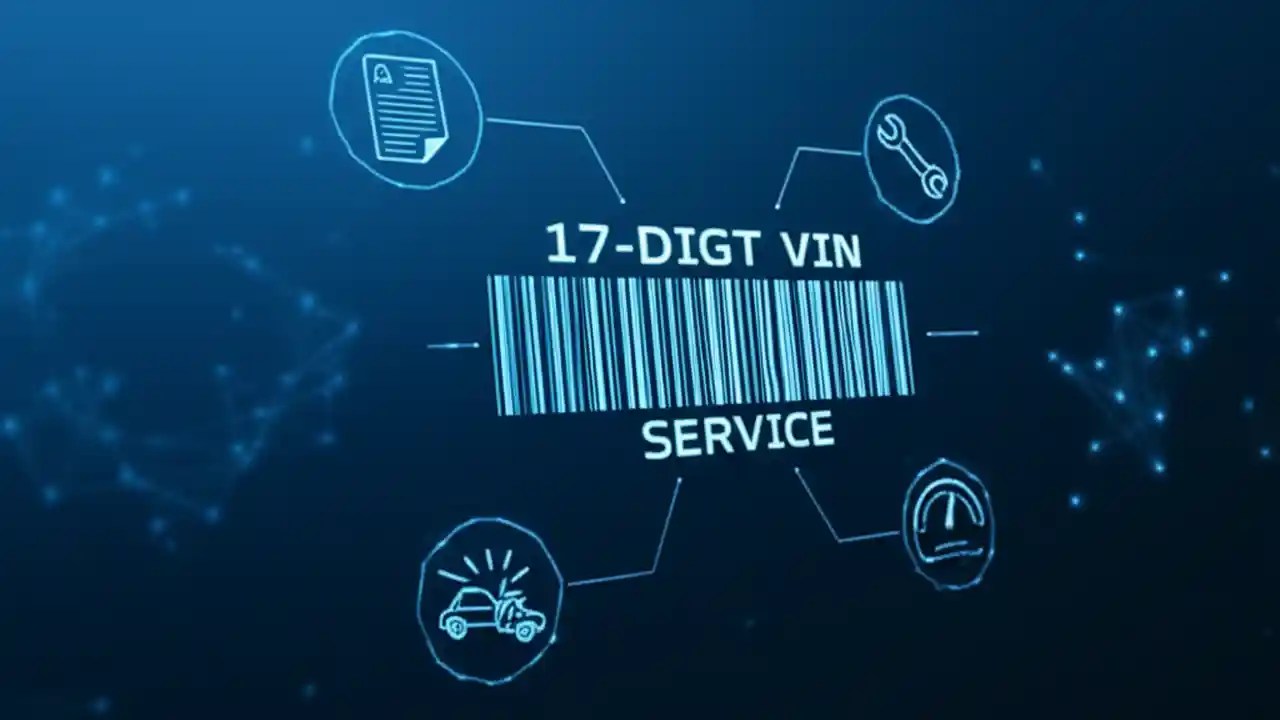 17-DIGT VIN
SERVICE