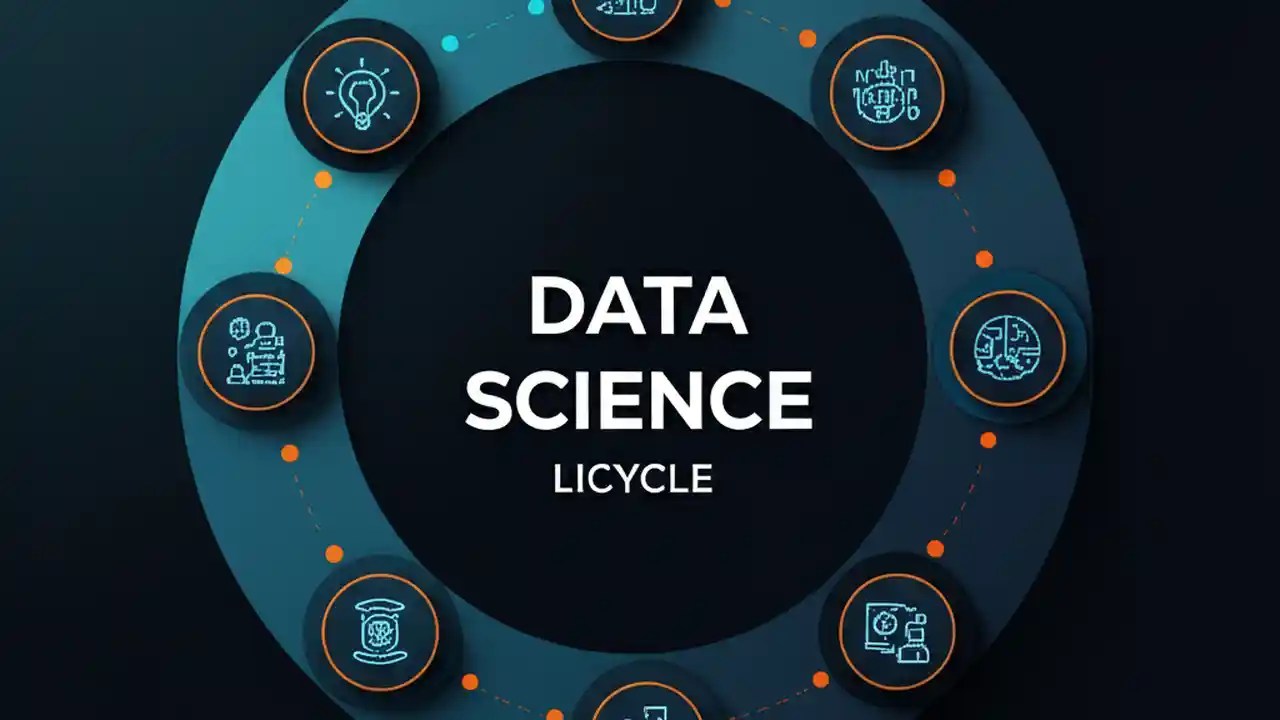 DATA
SCIENCE
LICYCLE