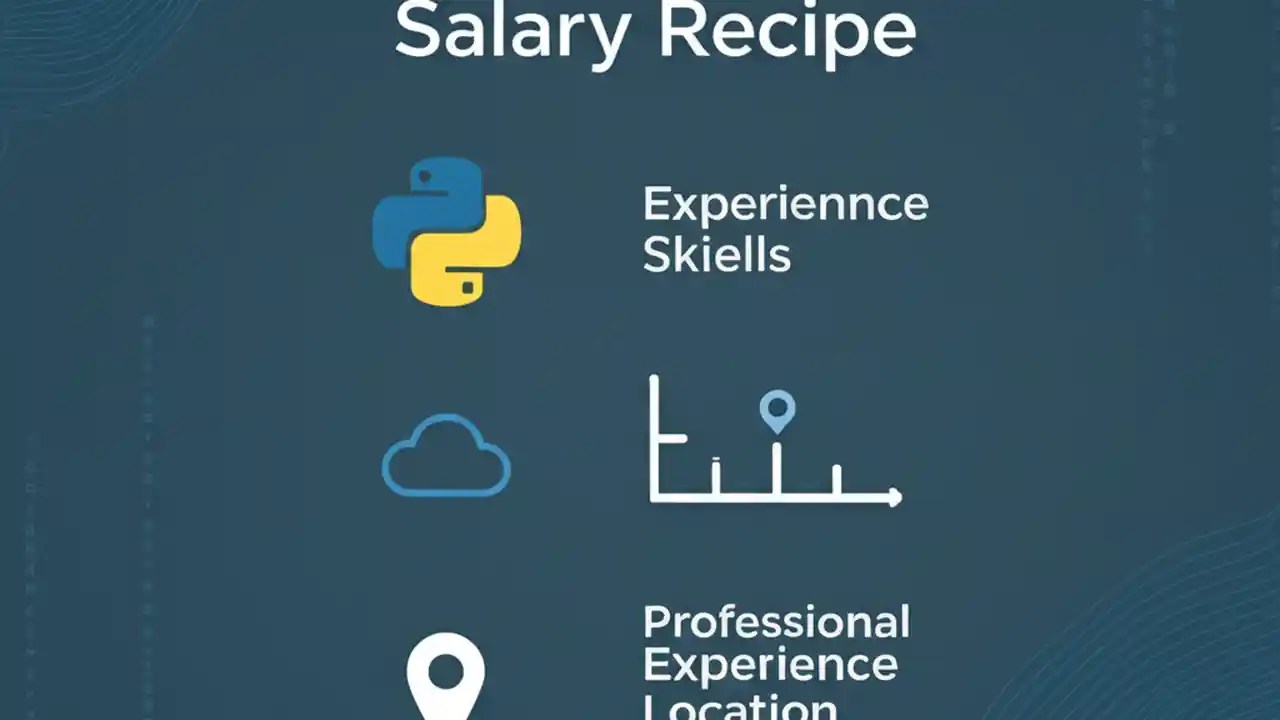 Salary Recipe

Experiennce
Skiells

Professional
Experience
Location