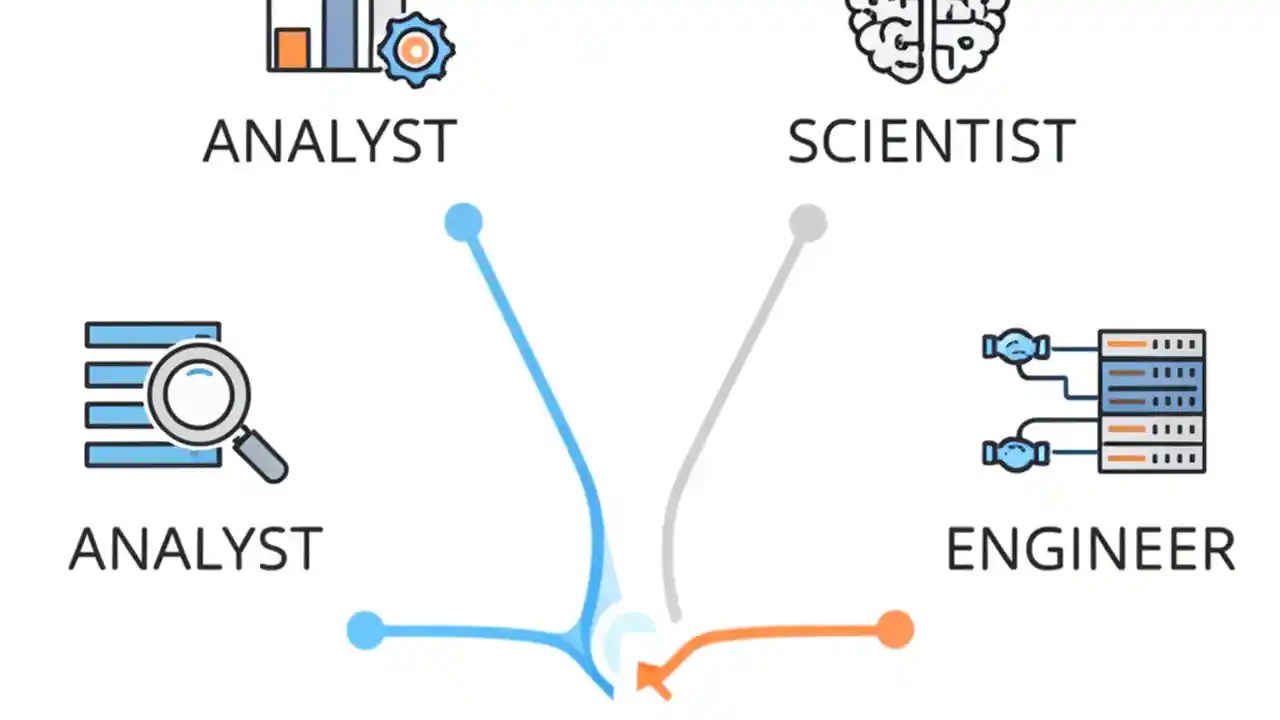 ANALYST

SCIENTIST

ANALYST

ENGINEER