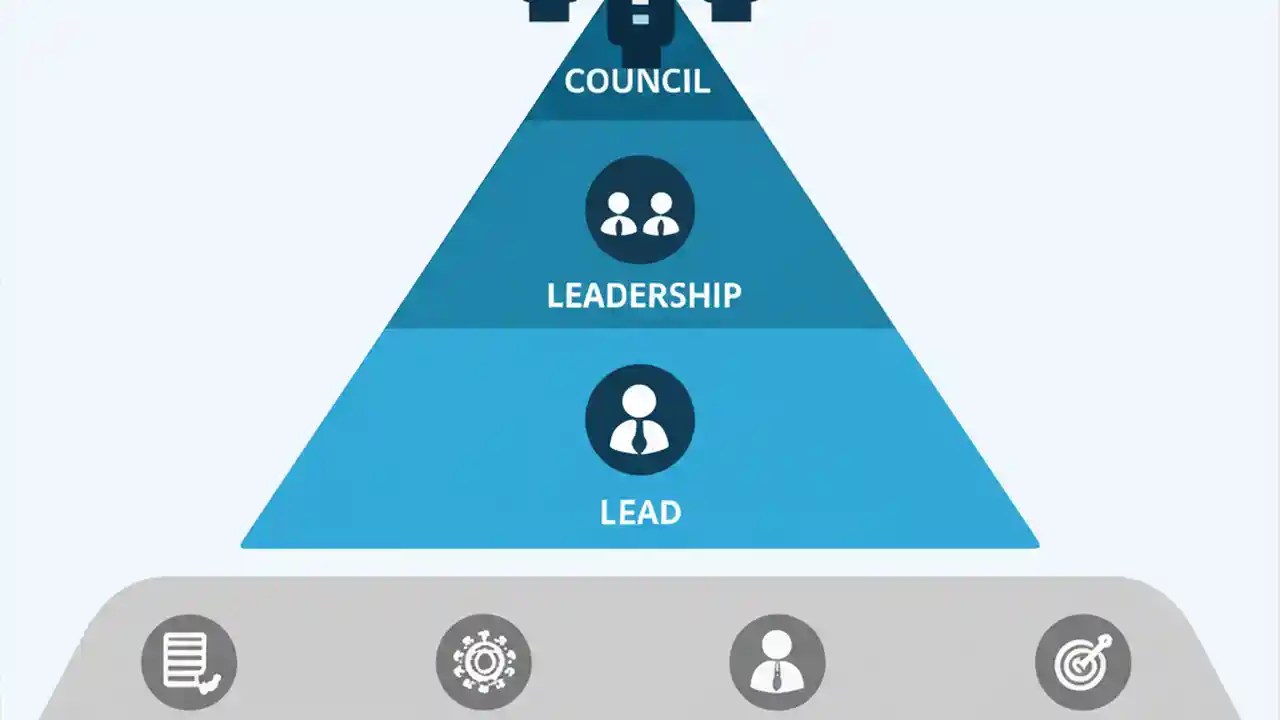 COUNCIL

LEADERSHIP

LEAD