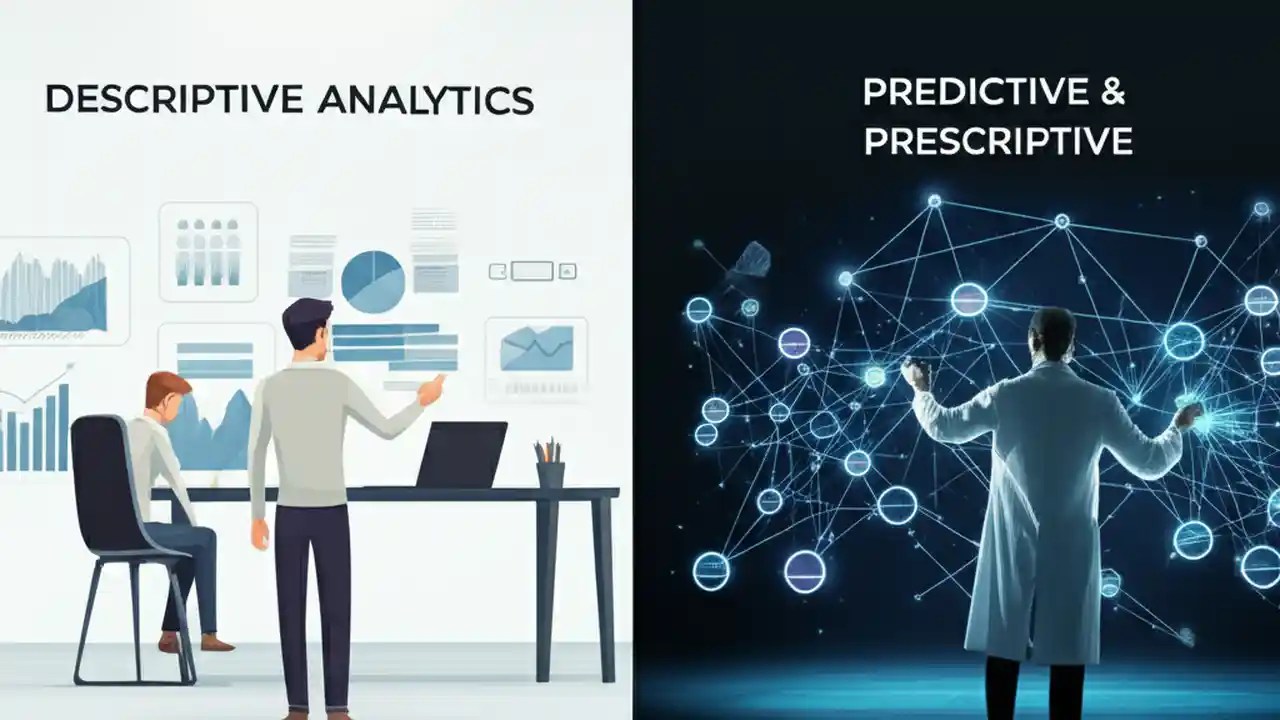 DESCRIPTIVE ANALYTICS

PREDICTIVE & PRESCRIPTIVE