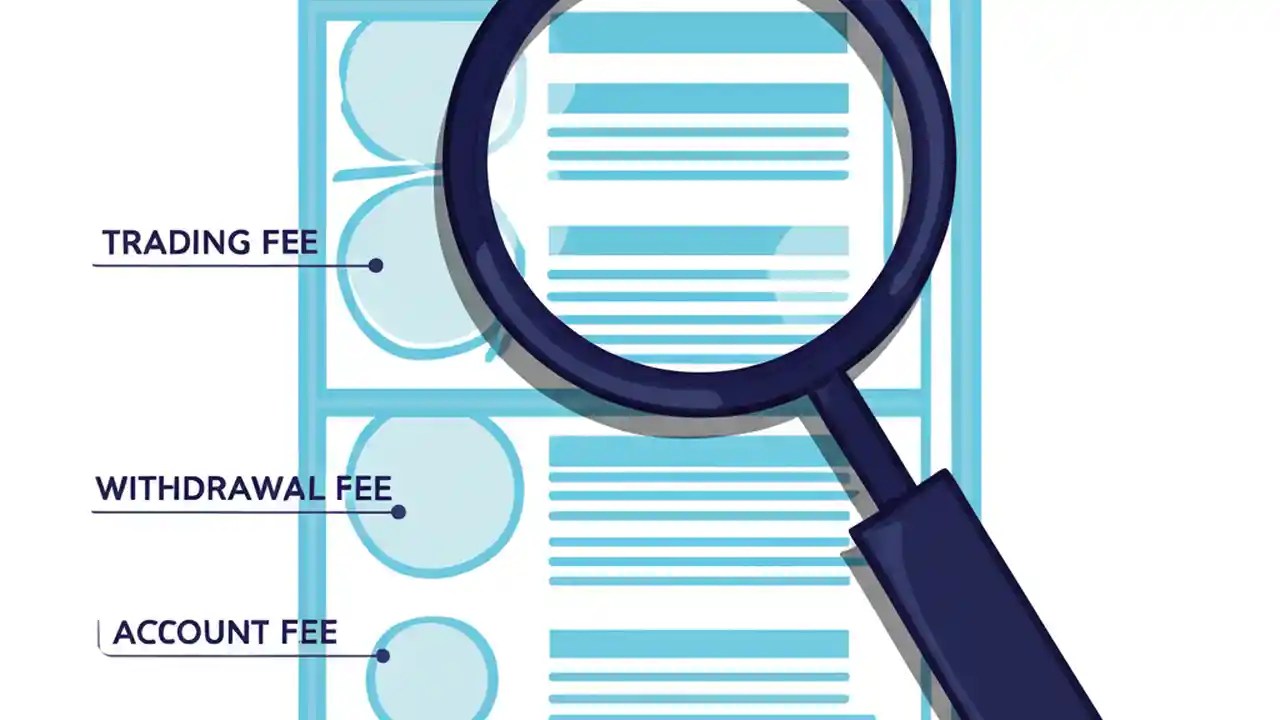 TRADING FEE

WITHDRAWAL FEE

ACCOUNT FEE