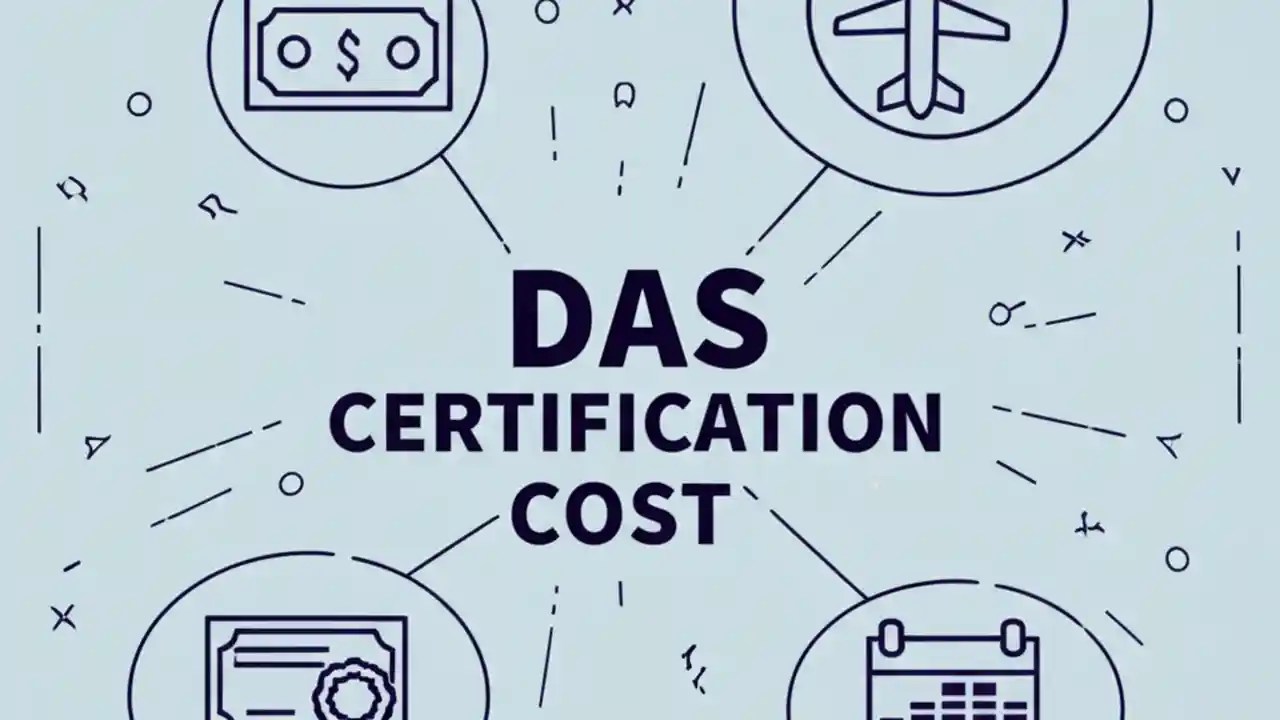 $

DAS
CERTIFICATION
COST