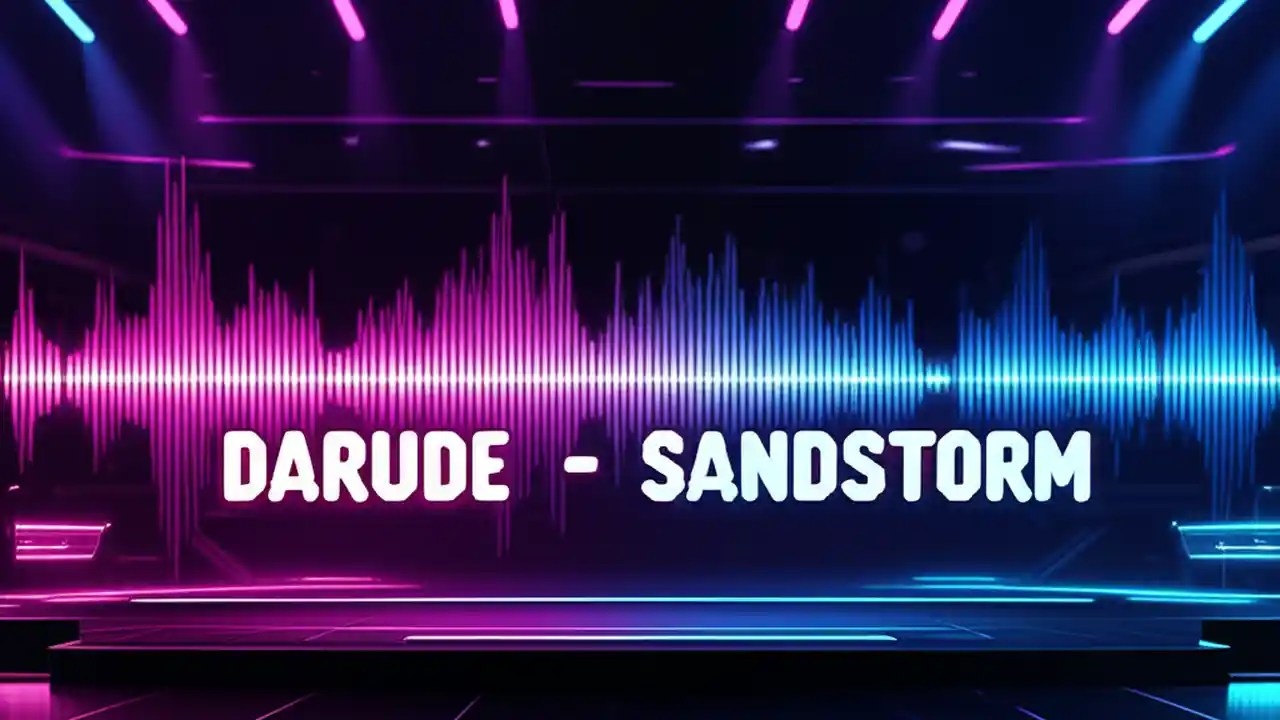 DARUDE - SANDSTORM