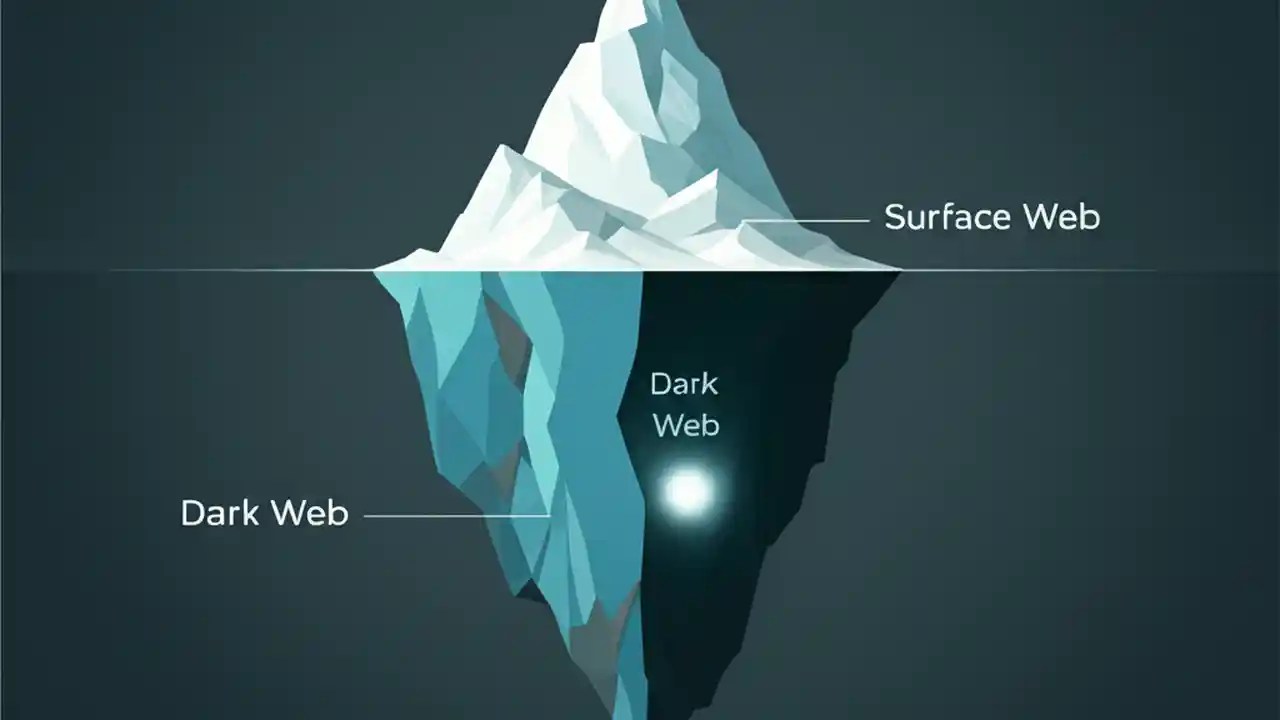 Surface Web

Dark Web

Dark Web