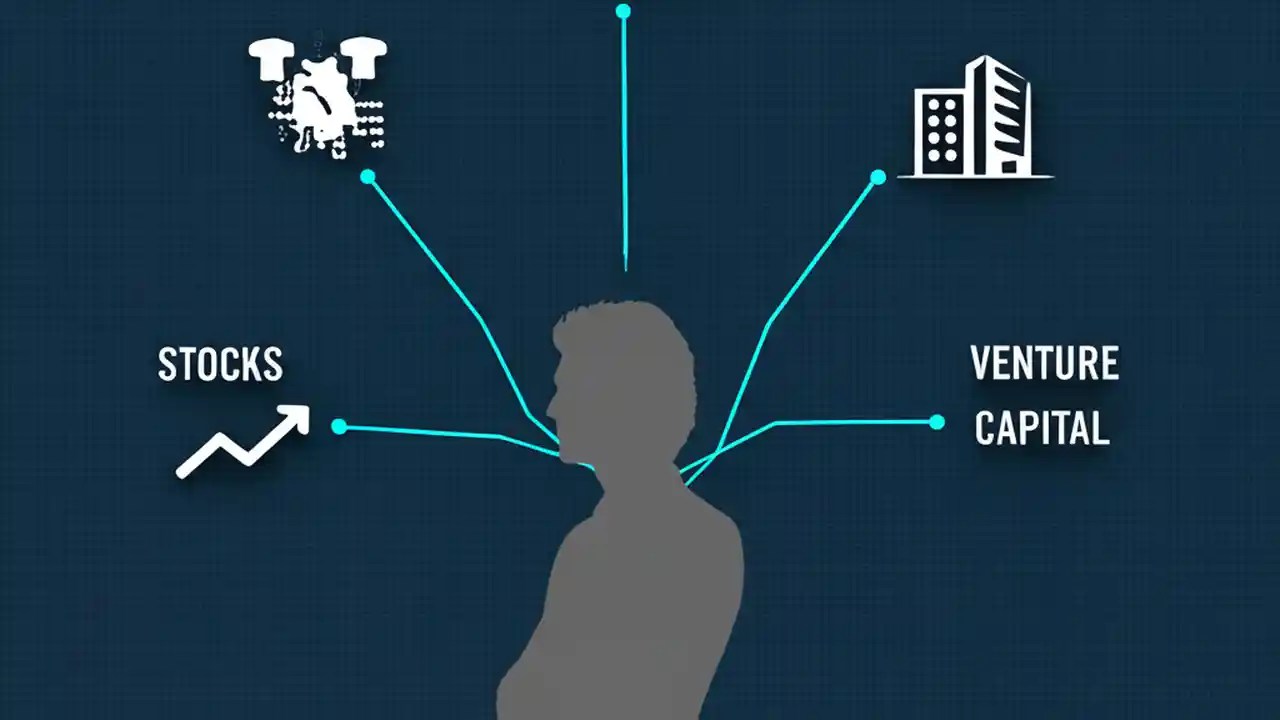 STOCKS

VENTURE CAPITAL