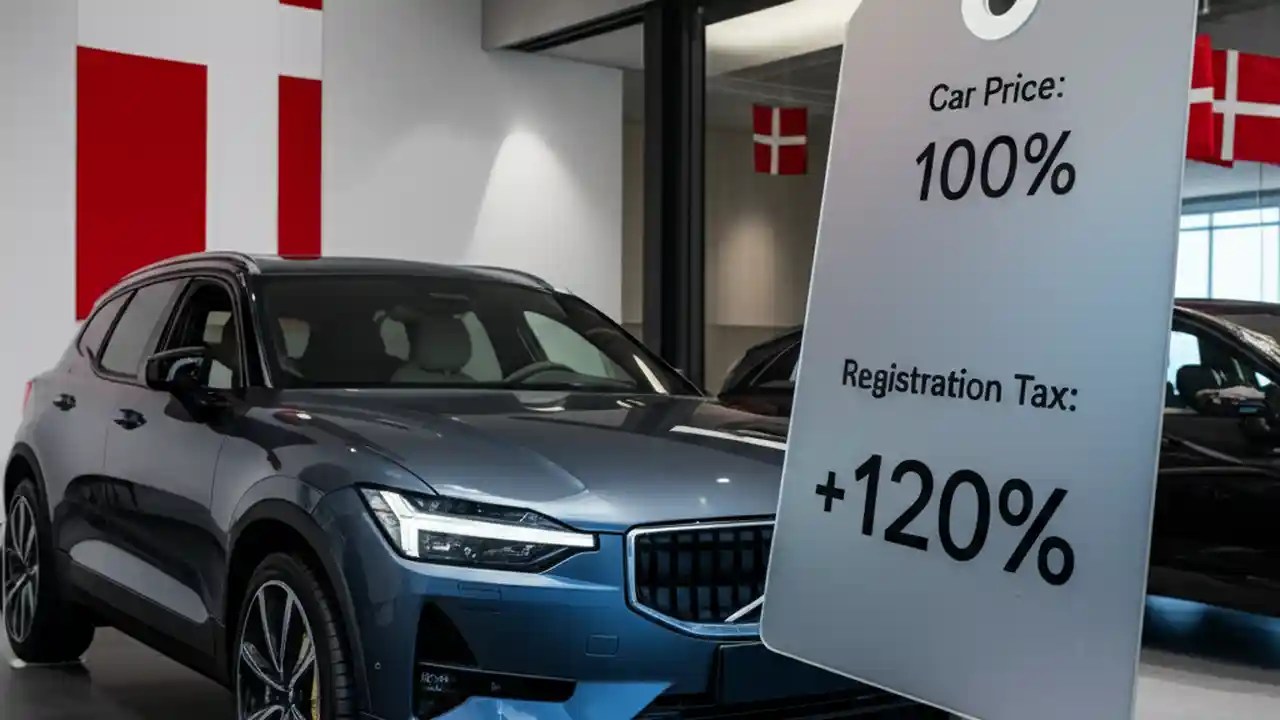 Car Price:
100%

Registration Tax:
+120%