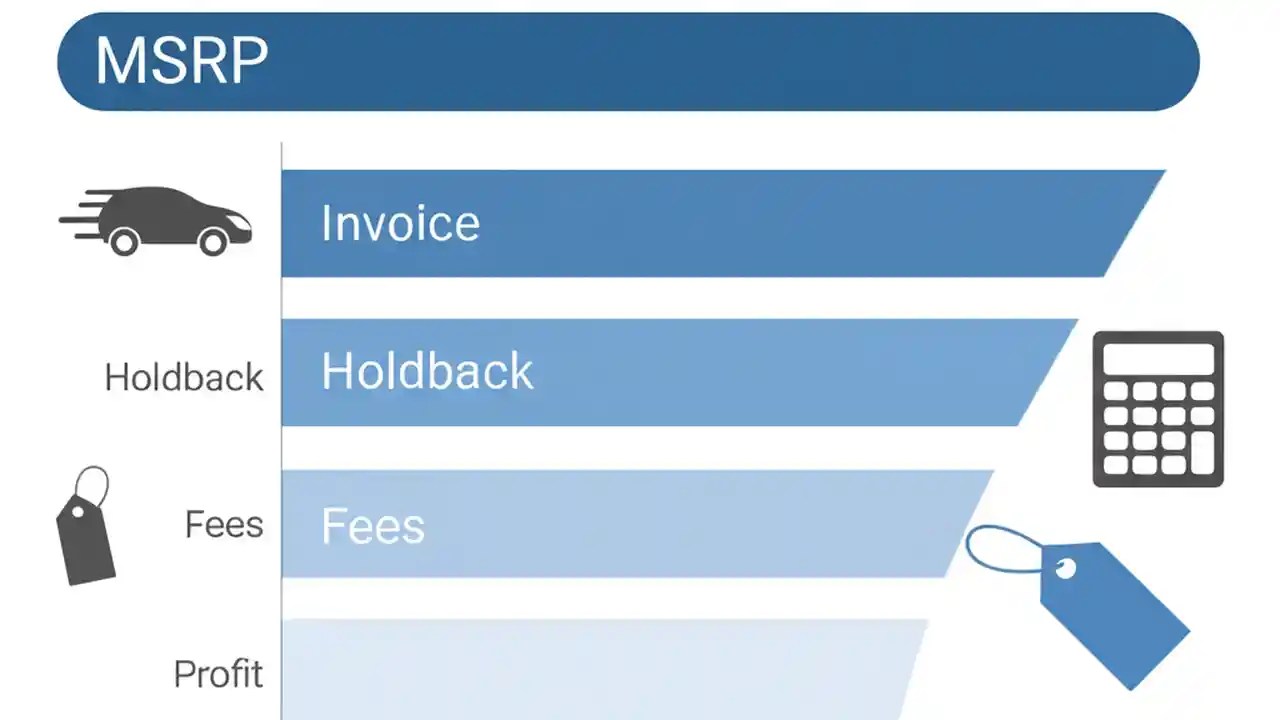 MSRP

Invoice

Holdback

Holdback

Fees

Fees

Profit